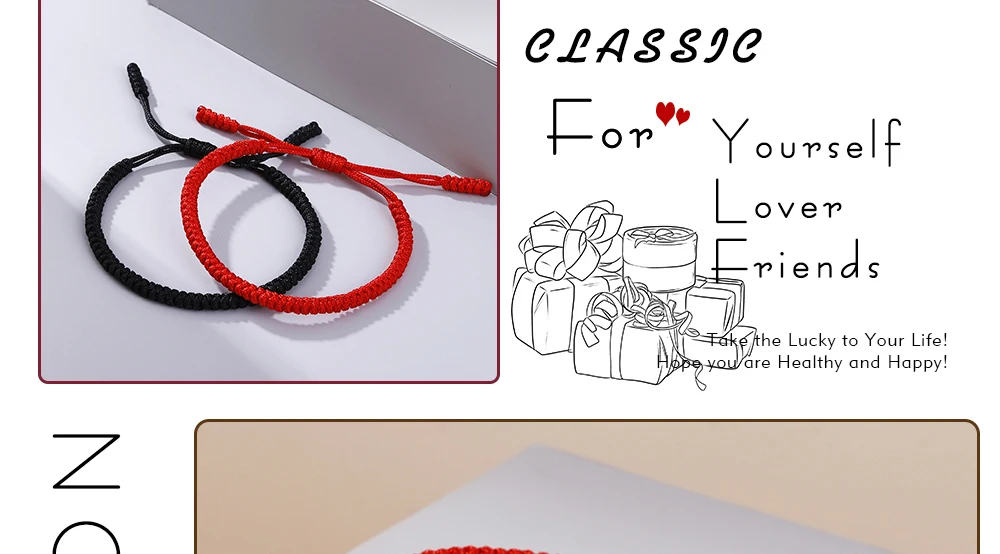 CLASSIC

For Yourself
Lover
Friends

Take the Lucky to Your Life!
Hope you are Healthy and Happy!

Z
O