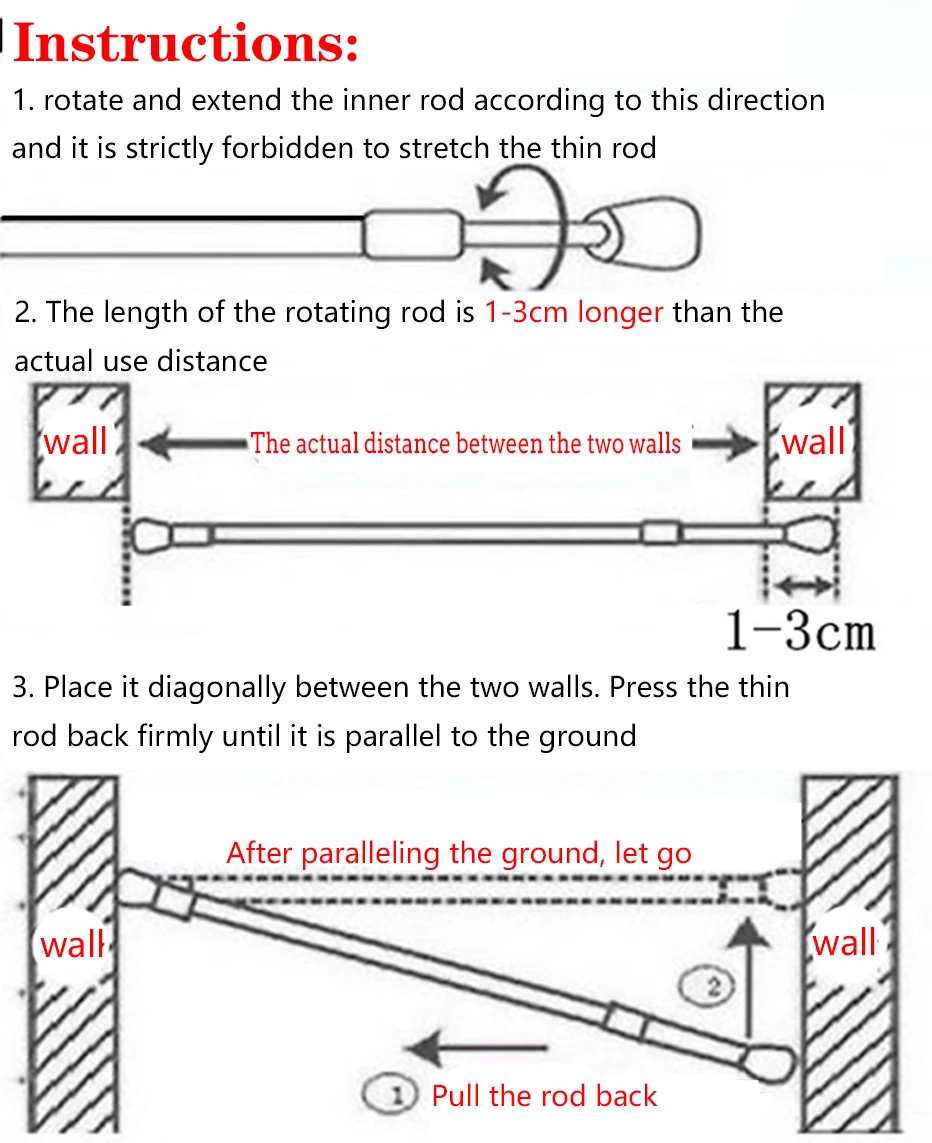 Instructions:

1. rotate and extend the inner rod according to this direction and it is strictly forbidden to stretch the thin rod

2. The length of the rotating rod is 1-3cm longer than the actual use distance

wall

The actual distance between the two walls

wall

1-3cm

3. Place it diagonally between the two walls. Press the thin rod back firmly until it is parallel to the ground

After paralleling the ground, let go

wall

wall

2

1 Pull the rod back