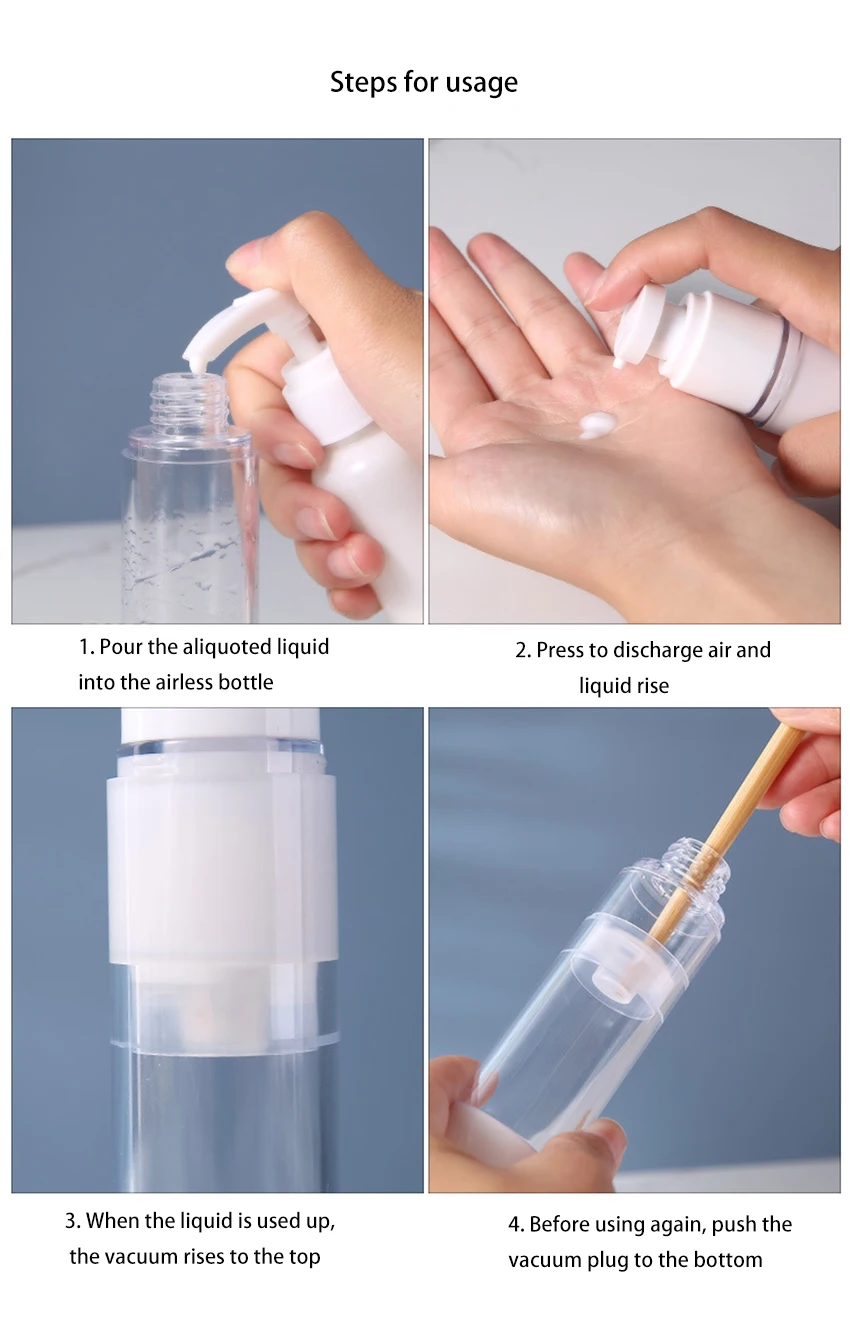 Steps for usage

1. Pour the aliquoted liquid into the airless bottle

2. Press to discharge air and liquid rise

3. When the liquid is used up, the vacuum rises to the top

4. Before using again, push the vacuum plug to the bottom