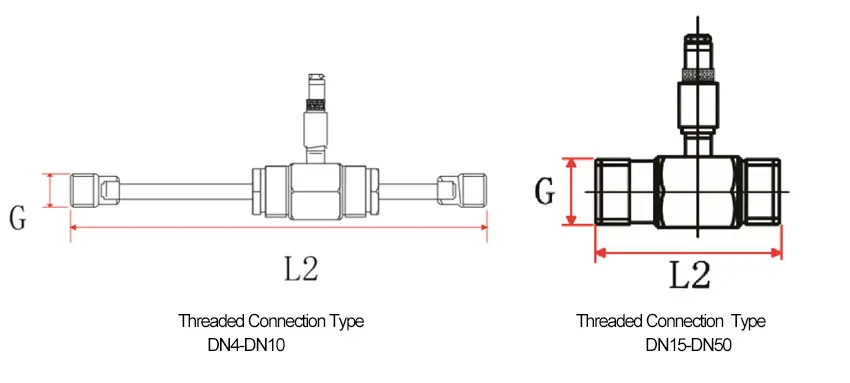 G

L2

Threaded Connection Type
DN4-DN10

G

L2

Threaded Connection Type
DN15-DN50