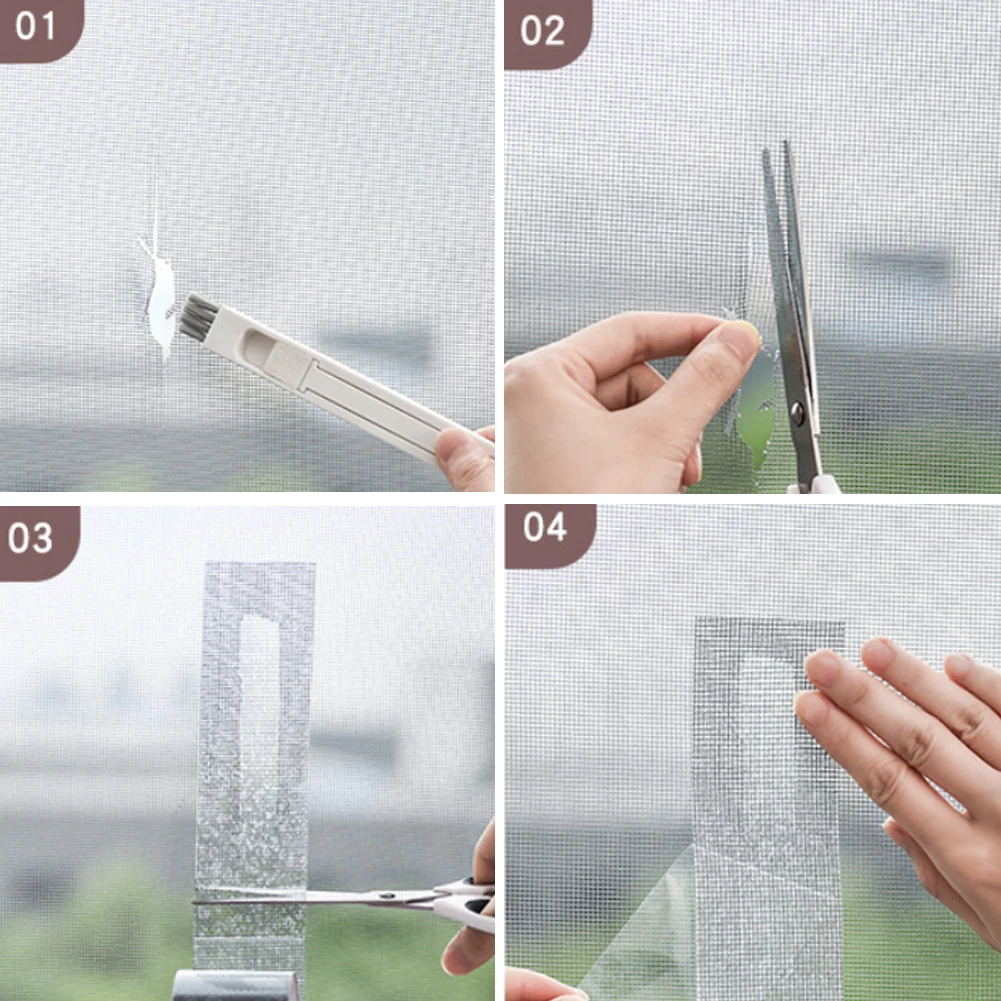 01

02

03

04