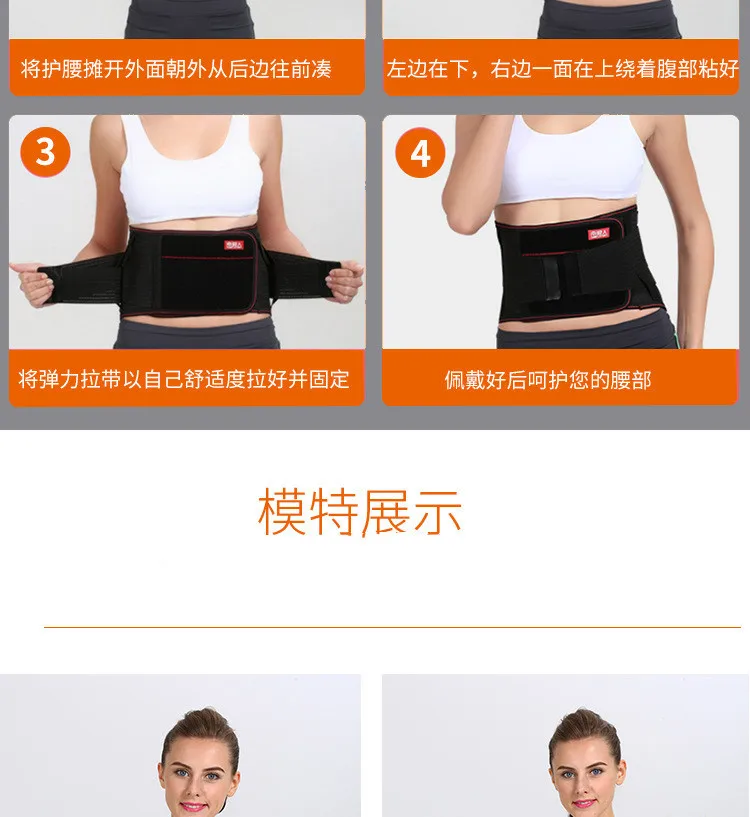 将护腰摊开外面朝外从后边往前凑

左边在下，右边一面在上绕着腹部粘好

3

将弹力拉带以自己舒适度拉好并固定

4

佩戴好后呵护您的腰部

模特展示