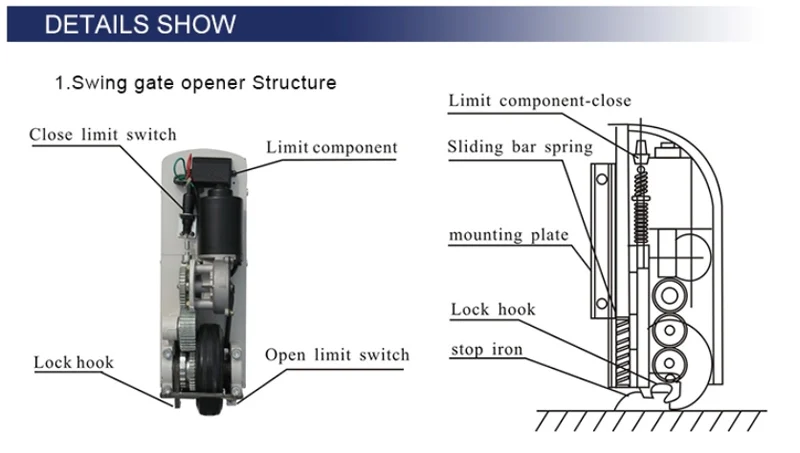 DETAILS SHOW

1.Swing gate opener Structure

Close limit switch

Limit component

Lock hook

Open limit switch

Limit component-close

Sliding bar spring

mounting plate

Lock hook

stop iron