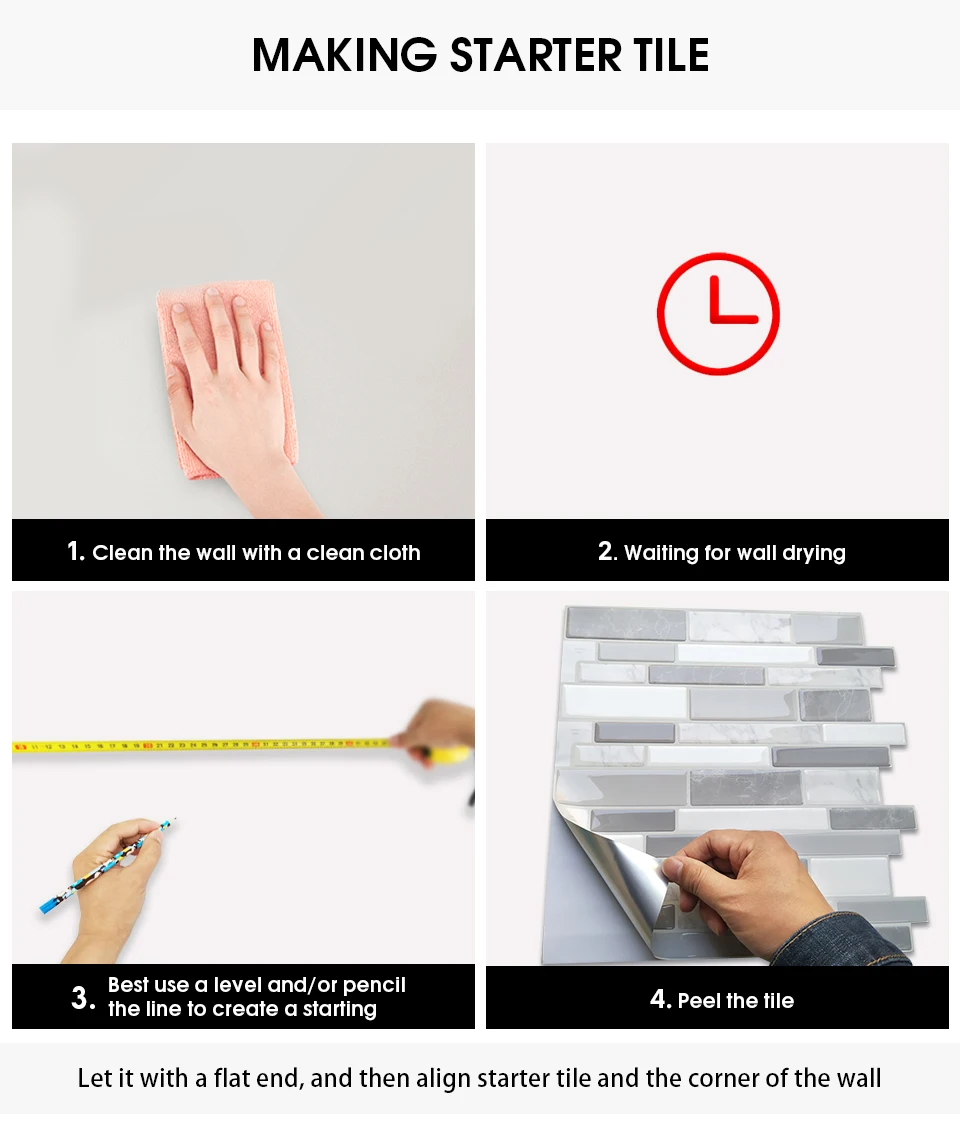 MAKING STARTER TILE

1. Clean the wall with a clean cloth

2. Waiting for wall drying

3. Best use a level and/or pencil the line to create a starting

4. Peel the tile

Let it with a flat end, and then align starter tile and the corner of the wall