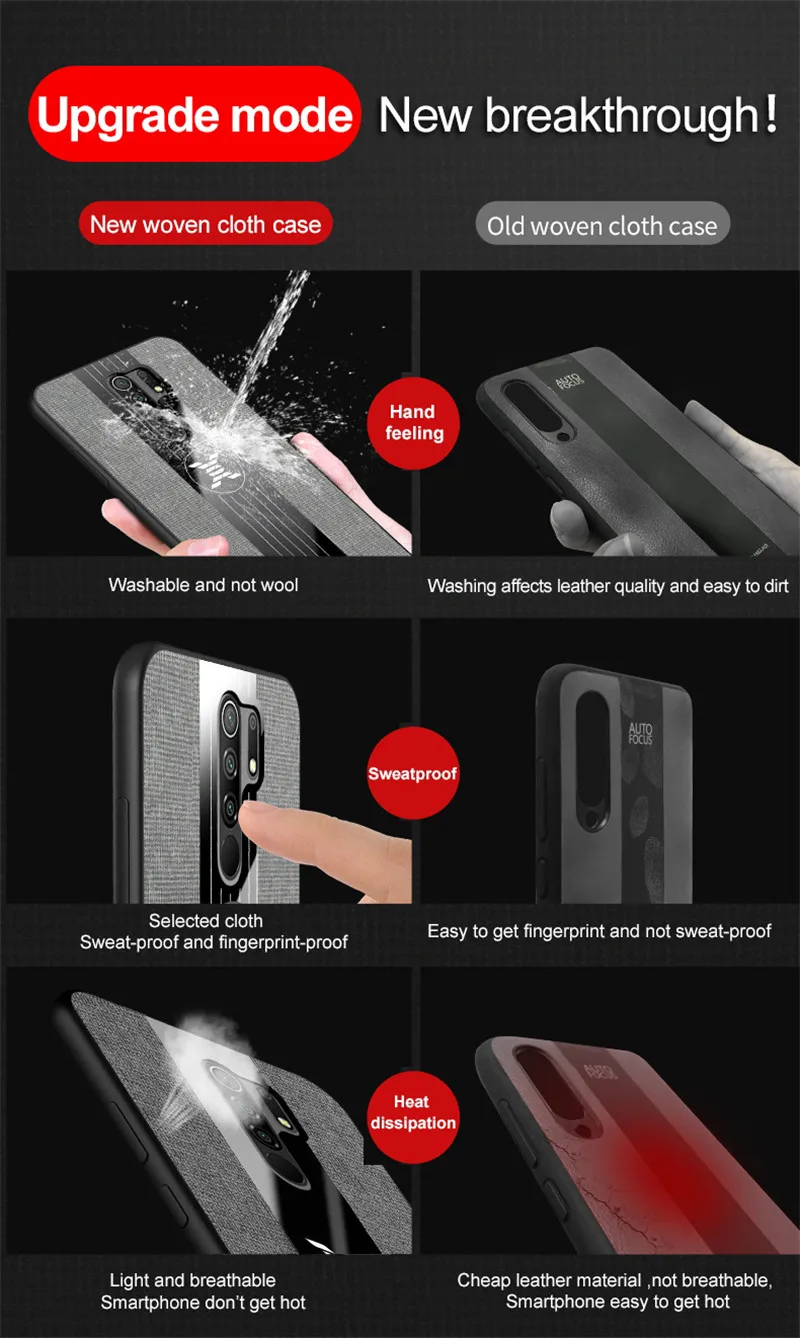 Upgrade mode New breakthrough!

New woven cloth case

Old woven cloth case

AUTO FOCUS

Hand feeling

Washable and not wool

Washing affects leather quality and easy to dirt

AUTO FOCUS

Sweatproof

Selected cloth
Sweat-proof and fingerprint-proof

Easy to get fingerprint and not sweat-proof

AUTO FOCUS

Heat dissipation

Light and breathable
Smartphone don't get hot

Cheap leather material ,not breathable,
Smartphone easy to get hot