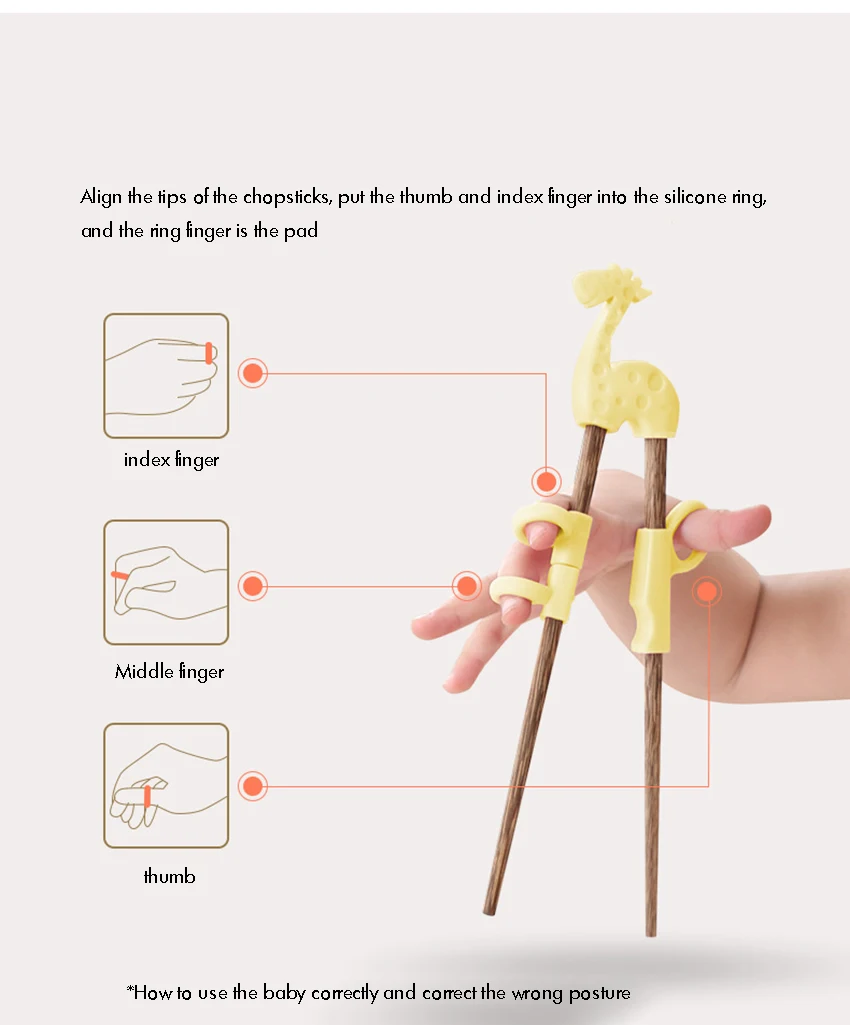 Align the tips of the chopsticks, put the thumb and index finger into the silicone ring, and the ring finger is the pad

index finger

Middle finger

thumb

*How to use the baby correctly and correct the wrong posture