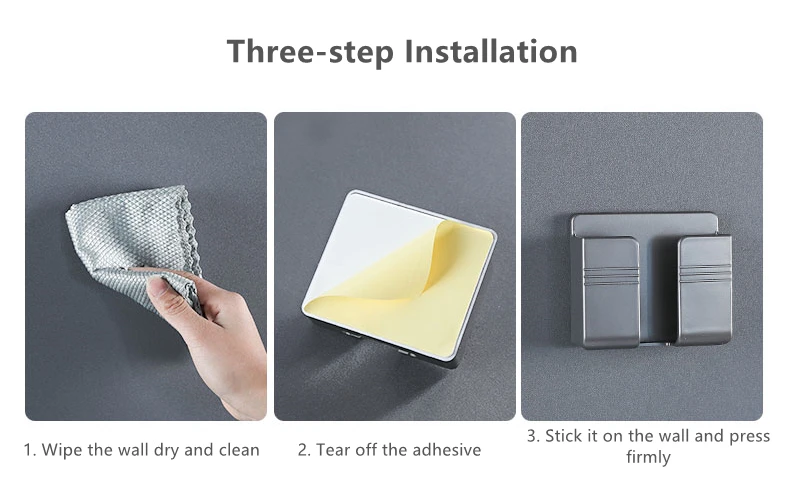 Three-step Installation

1. Wipe the wall dry and clean

2. Tear off the adhesive

3. Stick it on the wall and press firmly