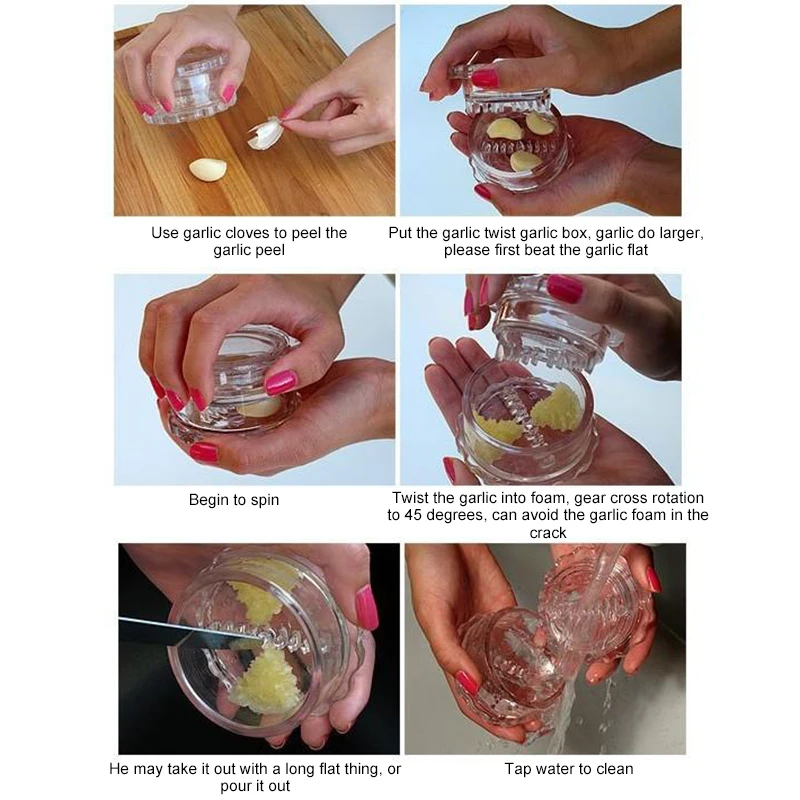 Use garlic cloves to peel the garlic peel

Put the garlic twist garlic box, garlic do larger, please first beat the garlic flat

Begin to spin

Twist the garlic into foam, gear cross rotation to 45 degrees, can avoid the garlic foam in the crack

He may take it out with a long flat thing, or pour it out

Tap water to clean