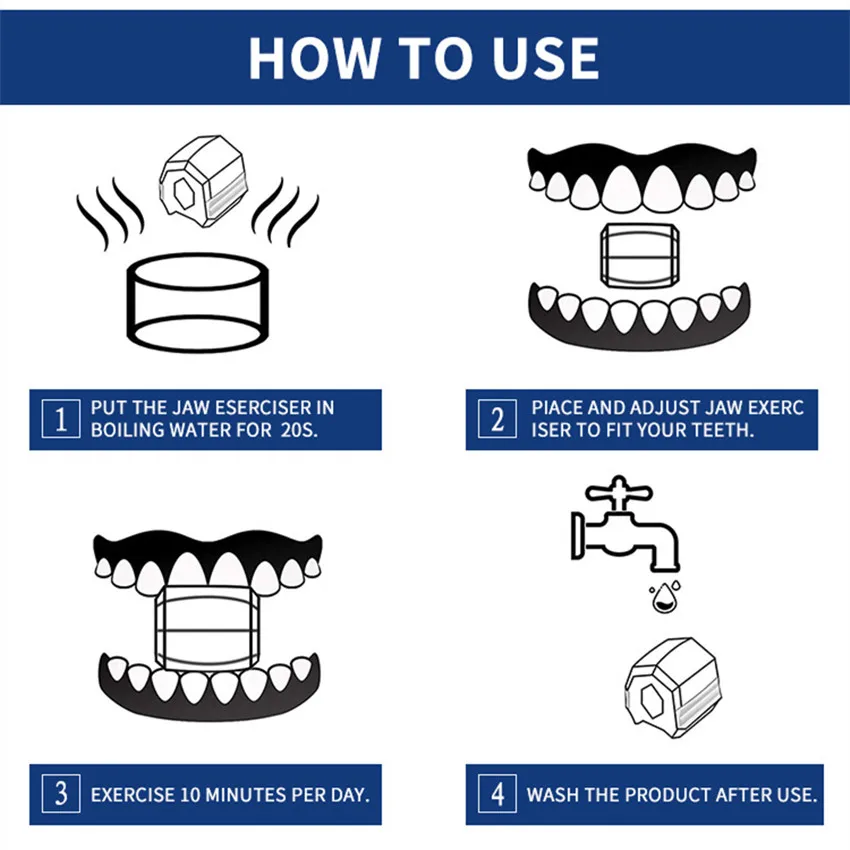 HOW TO USE

1 PUT THE JAW ESERCISER IN BOILING WATER FOR 20S.

2 PIACE AND ADJUST JAW EXERC ISER TO FIT YOUR TEETH.

3 EXERCISE 10 MINUTES PER DAY.

4 WASH THE PRODUCT AFTER USE.