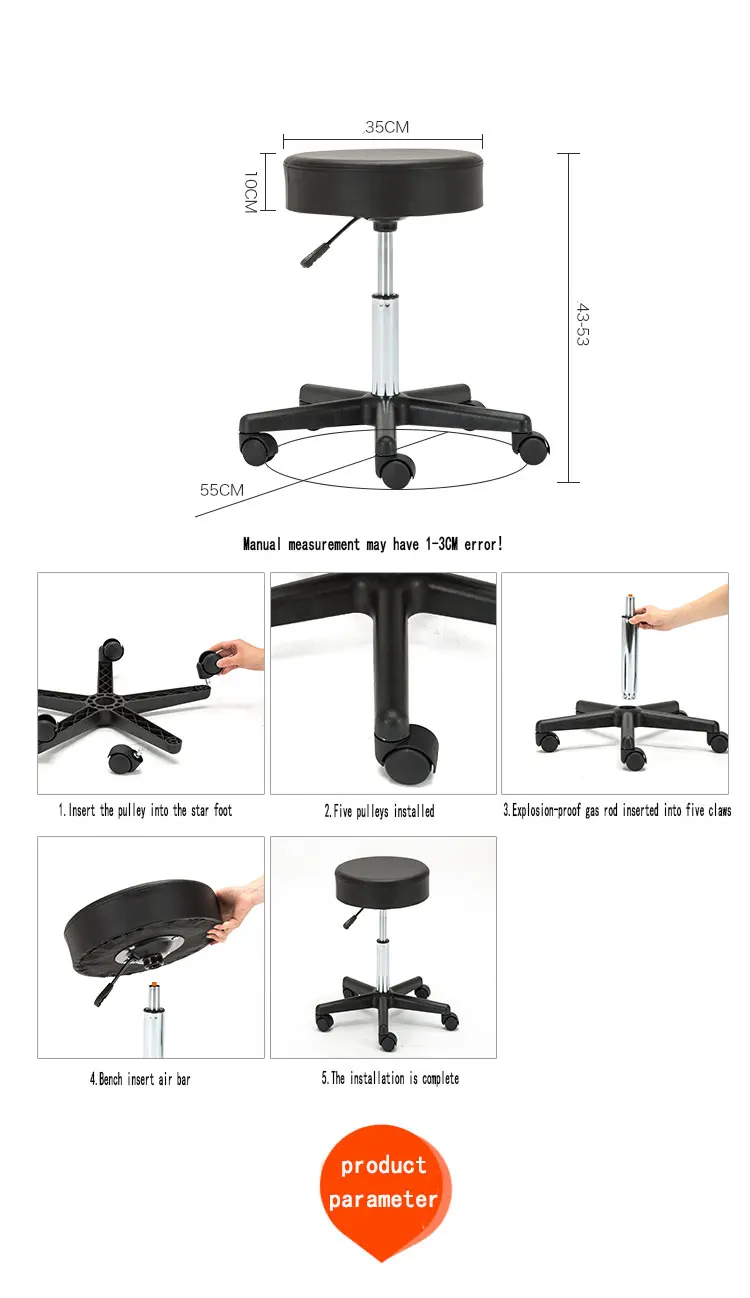 35CM

10CM

43-53

55CM

Manual measurement may have 1-3CM error!

1.Insert the pulley into the star foot

2.Five pulleys installed

3.Explosion-proof gas rod inserted into five claws

4.Bench insert air bar

5.The installation is complete

product parameter