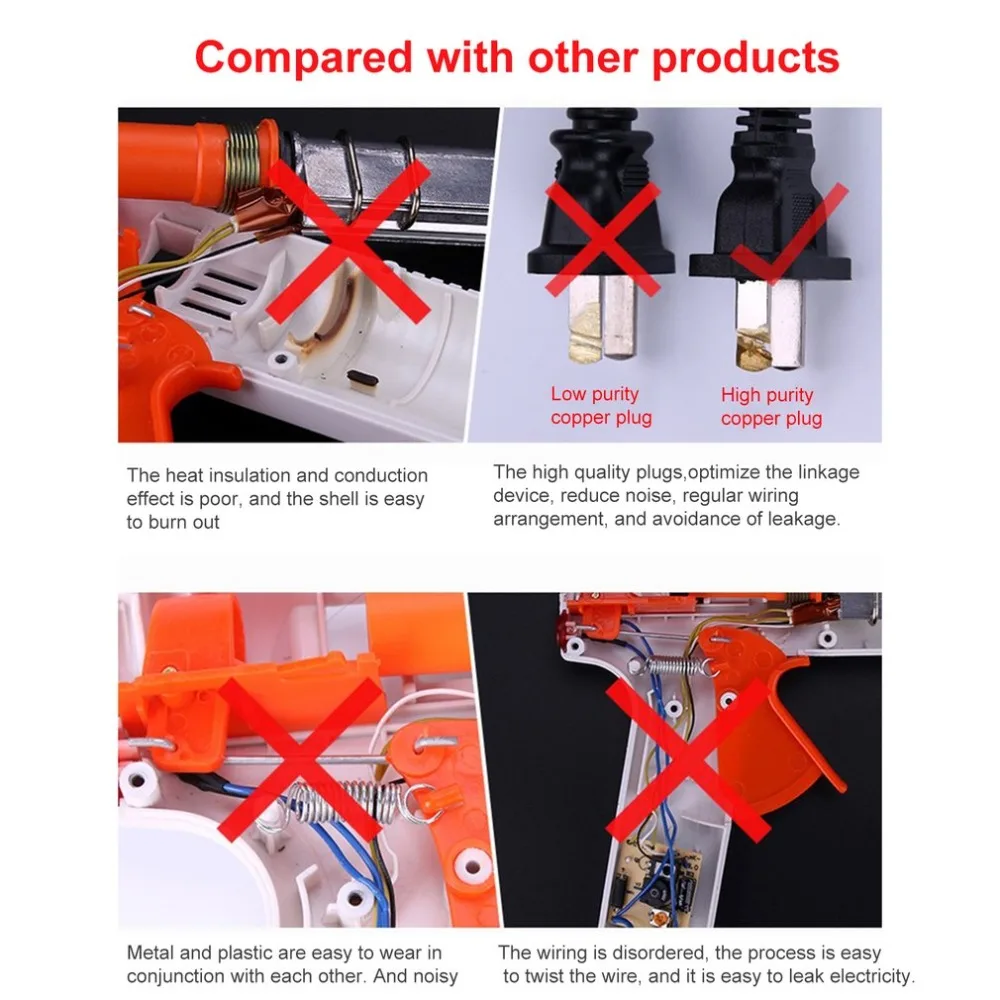 Compared with other products

Low purity copper plug

High purity copper plug

The heat insulation and conduction effect is poor, and the shell is easy to burn out

The high quality plugs,optimize the linkage device, reduce noise, regular wiring arrangement, and avoidance of leakage.

Metal and plastic are easy to wear in conjunction with each other. And noisy

The wiring is disordered, the process is easy to twist the wire, and it is easy to leak electricity.