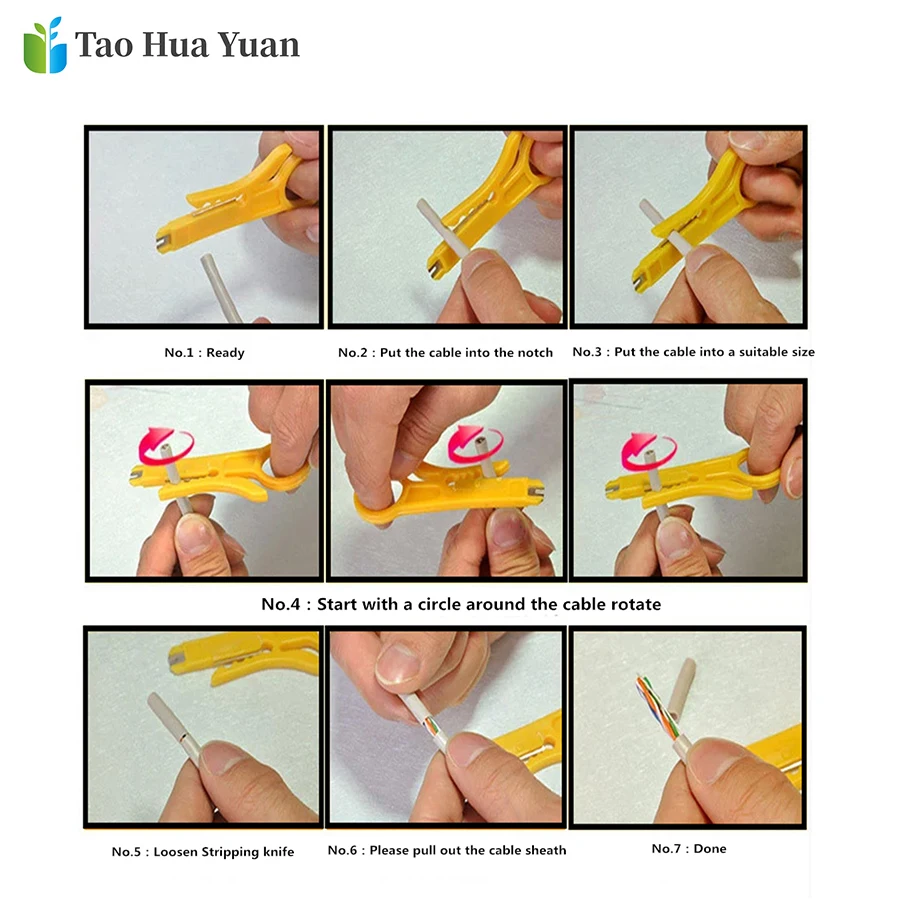 Tao Hua Yuan

No.1 : Ready

No.2 : Put the cable into the notch

No.3 : Put the cable into a suitable size

No.4 : Start with a circle around the cable rotate

No.5 : Loosen Stripping knife

No.6 : Please pull out the cable sheath

No.7 : Done