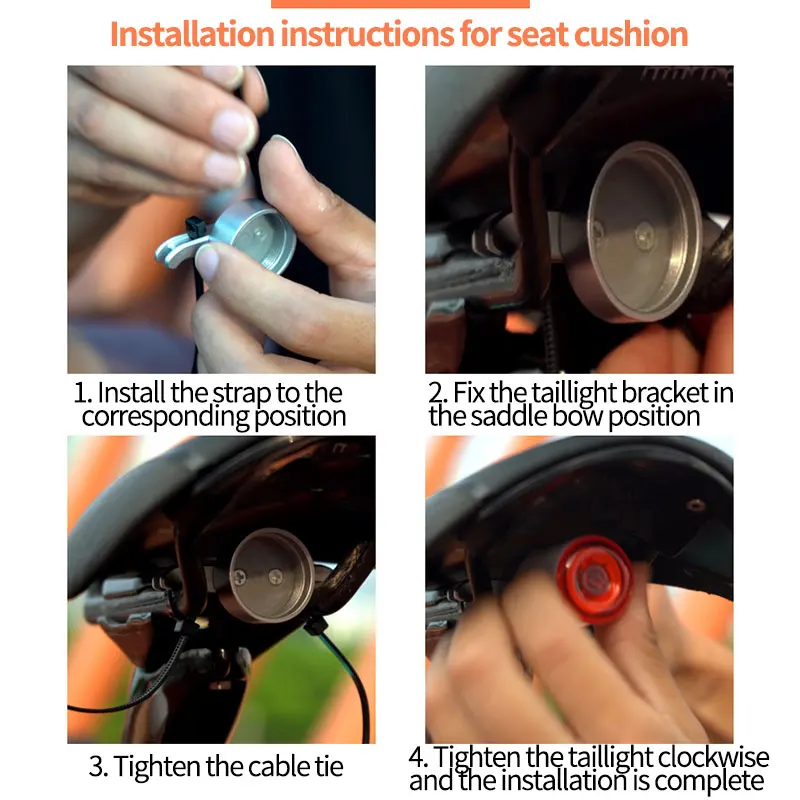 Installation instructions for seat cushion

1. Install the strap to the corresponding position

2. Fix the taillight bracket in the saddle bow position

3. Tighten the cable tie

4. Tighten the taillight clockwise and the installation is complete