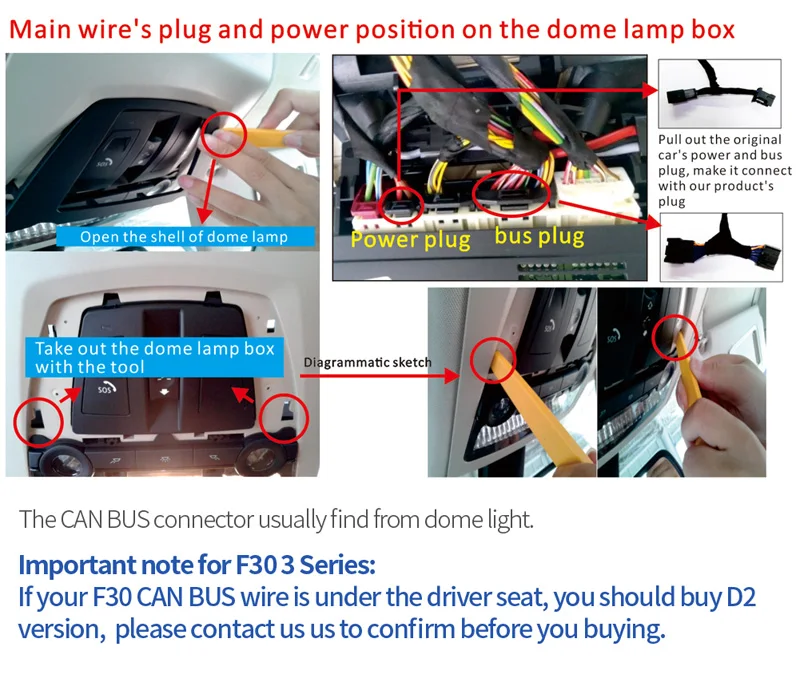 Main wire's plug and power position on the dome lamp box

SOS

Open the shell of dome lamp

Power plug bus plug

Pull out the original car's power and bus plug, make it connect with our product's plug

Take out the dome lamp box with the tool

SOS

Diagrammatic sketch

SOS

SOS

The CAN BUS connector usually find from dome light.

Important note for F30 3 Series:
If your F30 CAN BUS wire is under the driver seat, you should buy D2 version, please contact us us to confirm before you buying.