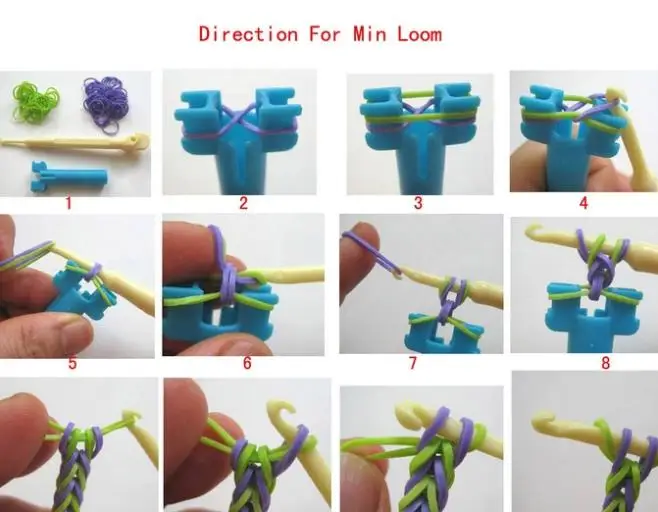 Direction For Min Loom

1

2

3

4

5

6

7

8