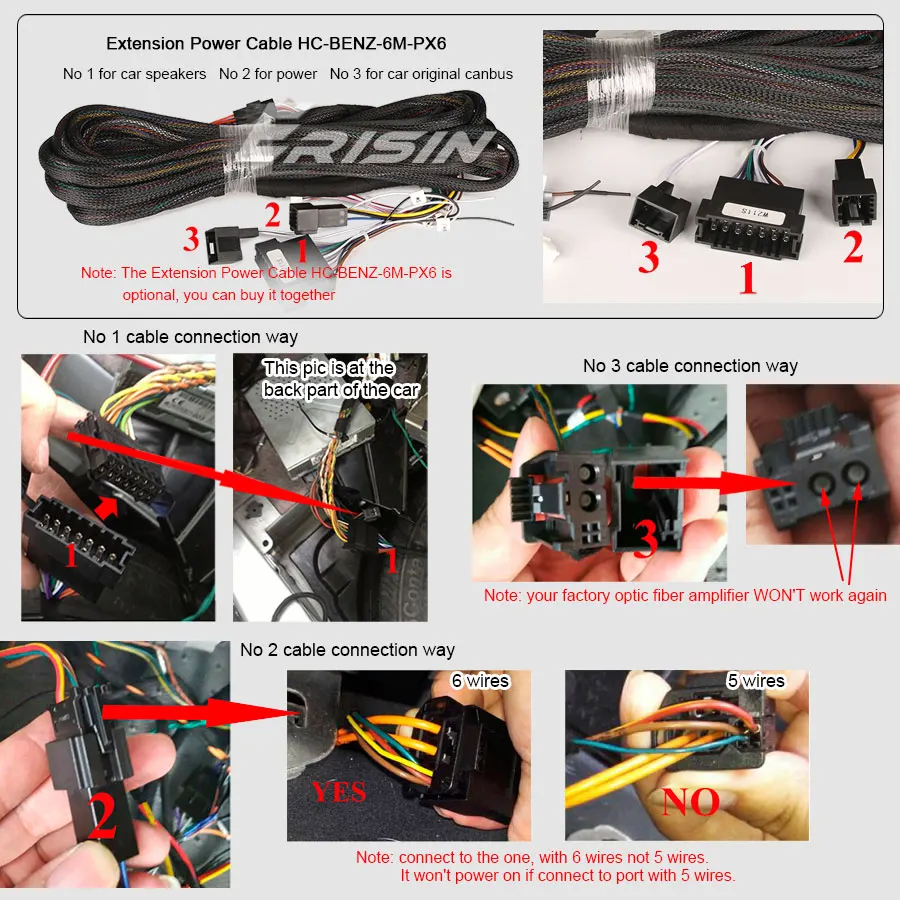 Extension Power Cable HC-BENZ-6M-PX6

No 1 for car speakers No 2 for power No 3 for car original canbus

ERISIN

2

3

1

Note: The Extension Power Cable HC-BENZ-6M-PX6 is optional, you can buy it together

W211S

3

1

2

No 1 cable connection way

1

This pic is at the back part of the car

1

No 3 cable connection way

3

Note: your factory optic fiber amplifier WON'T work again

No 2 cable connection way

2

6 wires

YES

5 wires

NO

Note: connect to the one, with 6 wires not 5 wires. It won't power on if connect to port with 5 wires.