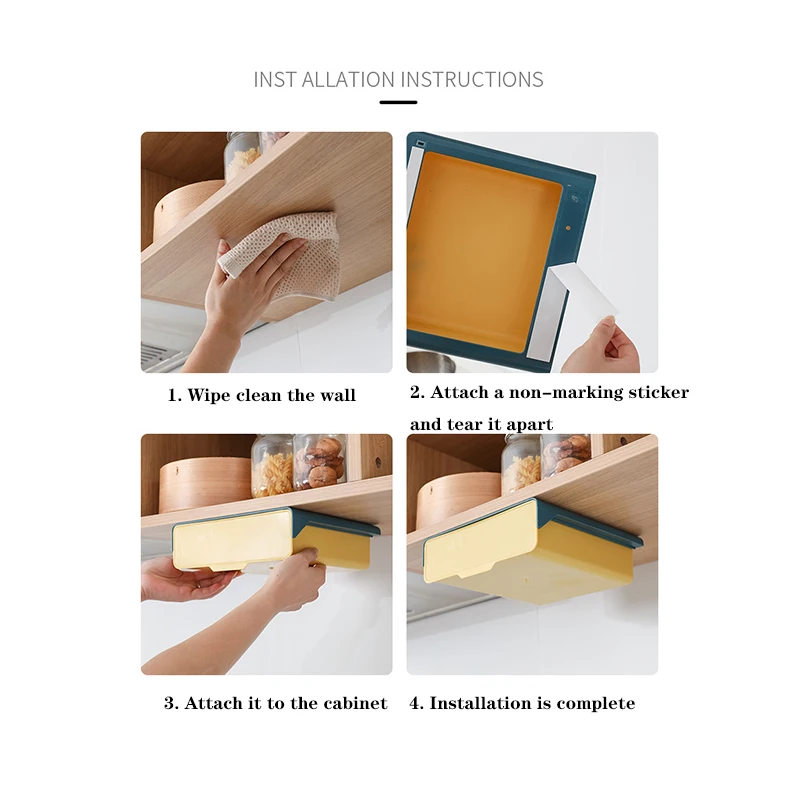 INST ALLATION INSTRUCTIONS

1. Wipe clean the wall

2. Attach a non-marking sticker and tear it apart

3. Attach it to the cabinet

4. Installation is complete