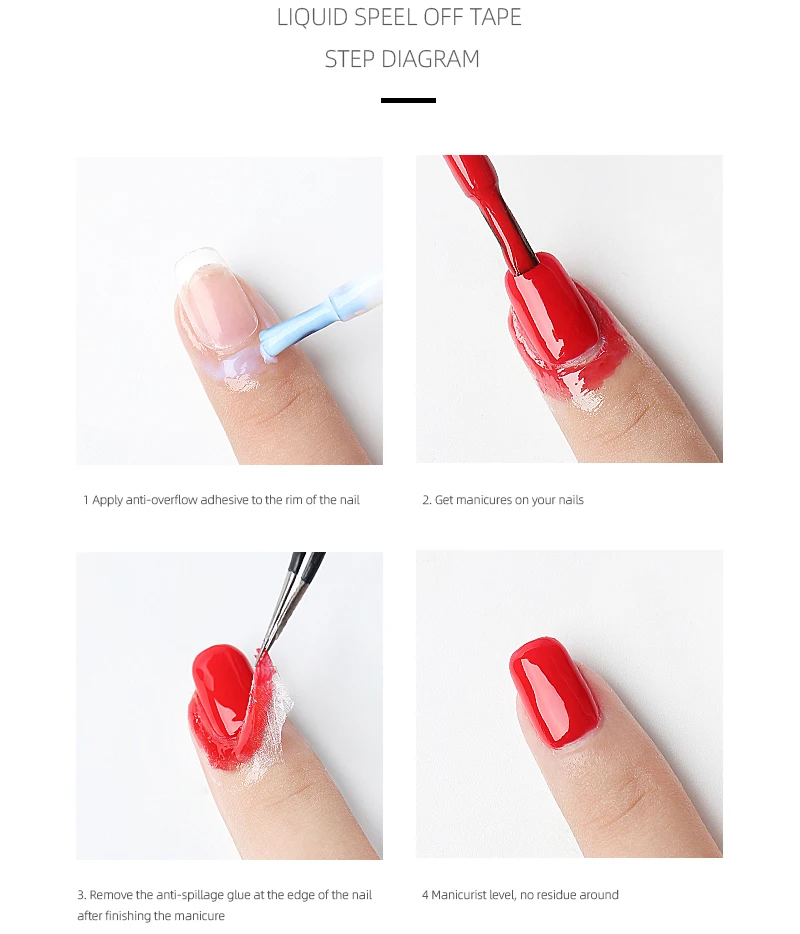 LIQUID SPEEL OFF TAPE
STEP DIAGRAM

1 Apply anti-overflow adhesive to the rim of the nail

2. Get manicures on your nails

3. Remove the anti-spillage glue at the edge of the nail after finishing the manicure

4 Manicurist level, no residue around