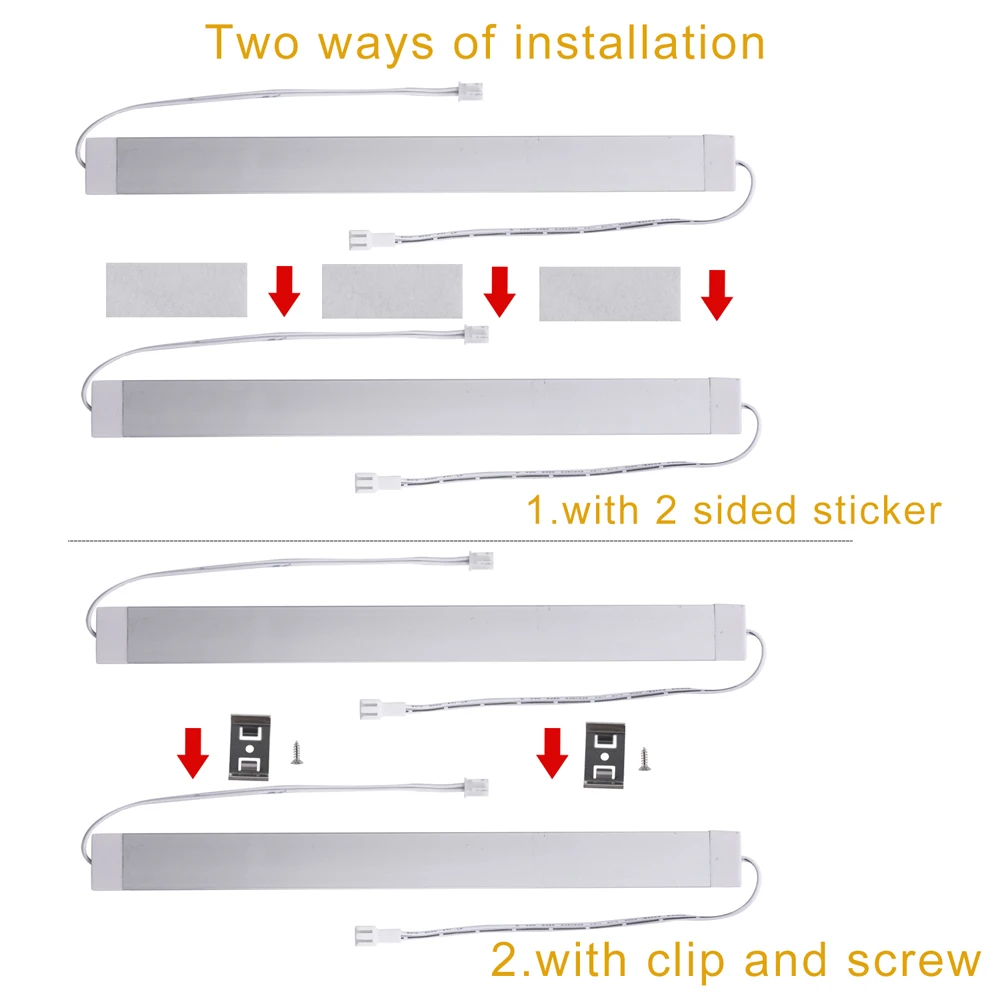 Two ways of installation

1.with 2 sided sticker

2.with clip and screw