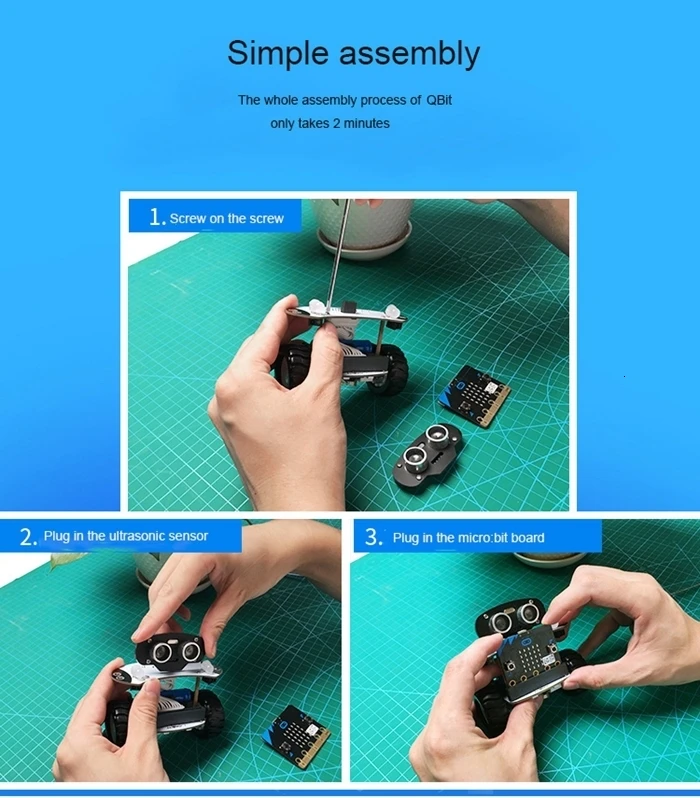 Simple assembly

The whole assembly process of QBit only takes 2 minutes

1. Screw on the screw

2. Plug in the ultrasonic sensor

3. Plug in the micro:bit board