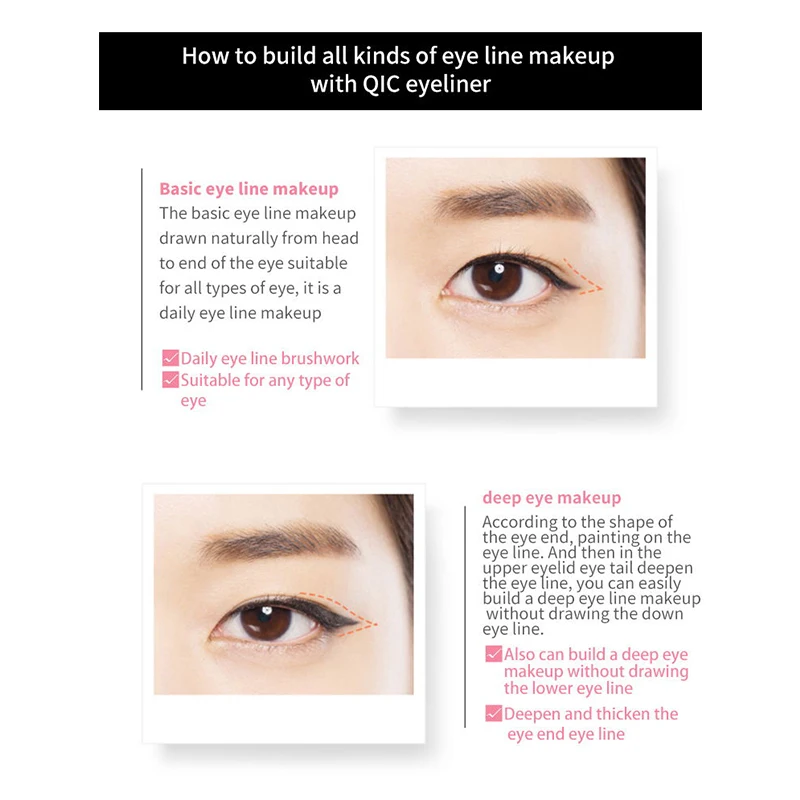 How to build all kinds of eye line makeup with QIC eyeliner

Basic eye line makeup
The basic eye line makeup drawn naturally from head to end of the eye suitable for all types of eye, it is a daily eye line makeup

Daily eye line brushwork
Suitable for any type of eye

deep eye makeup
According to the shape of the eye end, painting on the eye line. And then in the upper eyelid eye tail deepen the eye line, you can easily build a deep eye line makeup without drawing the down eye line.

Also can build a deep eye makeup without drawing the lower eye line
Deepen and thicken the eye end eye line