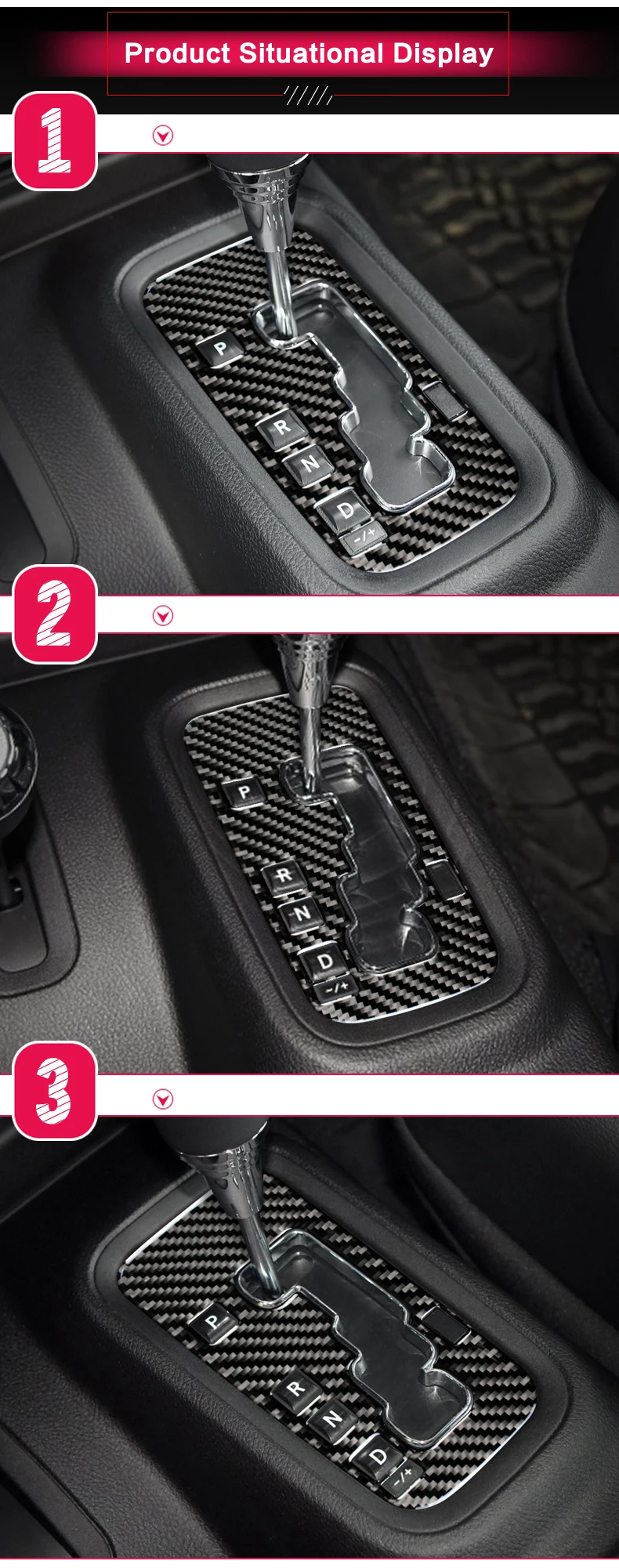 Product Situational Display

1

P
R
N
D
-/+

2

P
R
N
D
-/+

3

P
R
N
D
-/+