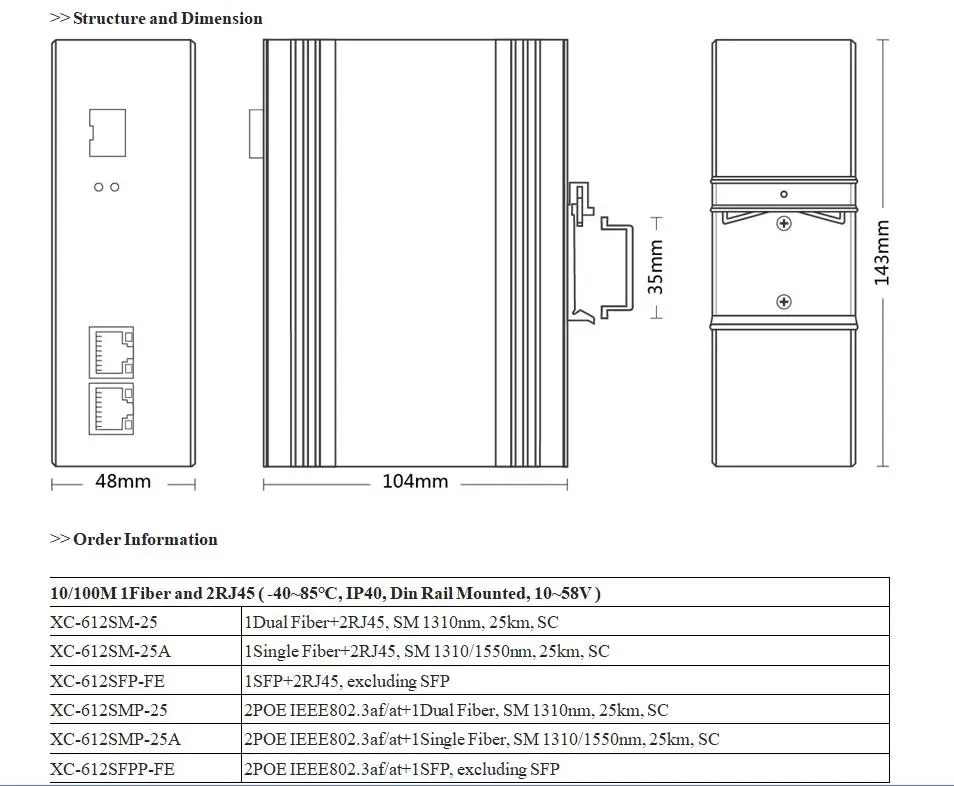 >> Structure and Dimension

35mm

143mm

48mm

104mm

>> Order Information

| 10/100M 1Fiber and 2RJ45 ( -40~85°C, IP40, Din Rail Mounted, 10~58V ) | |
|---|---|
| XC-612SM-25 | 1Dual Fiber+2RJ45, SM 1310nm, 25km, SC |
| XC-612SM-25A | 1Single Fiber+2RJ45, SM 1310/1550nm, 25km, SC |
| XC-612SFP-FE | 1SFP+2RJ45, excluding SFP |
| XC-612SMP-25 | 2POE IEEE802.3af/at+1Dual Fiber, SM 1310nm, 25km, SC |
| XC-612SMP-25A | 2POE IEEE802.3af/at+1Single Fiber, SM 1310/1550nm, 25km, SC |
| XC-612SFPP-FE | 2POE IEEE802.3af/at+1SFP, excluding SFP |