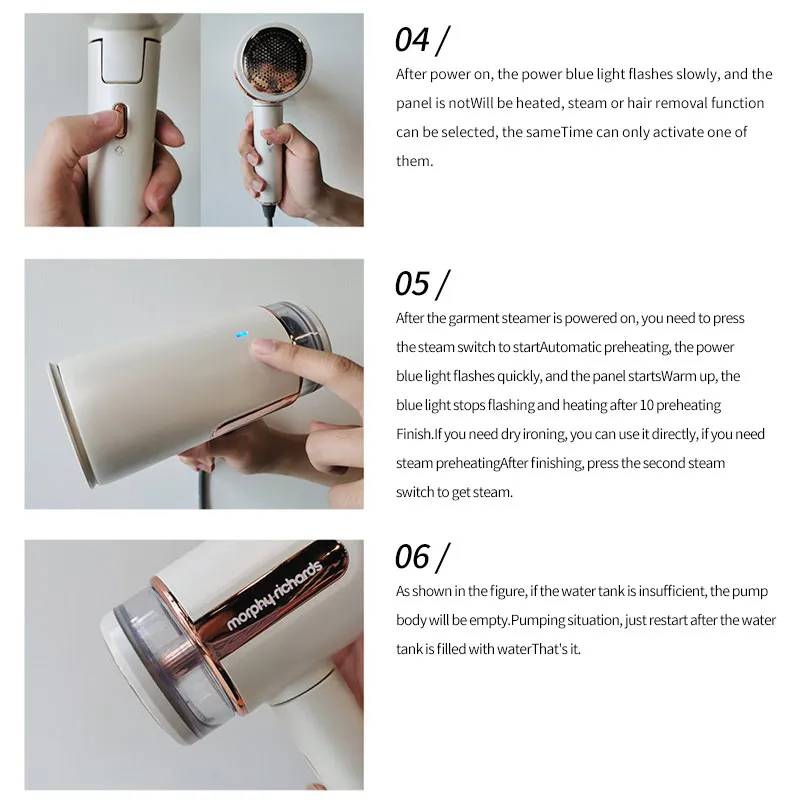 04 /

After power on, the power blue light flashes slowly, and the panel is notWill be heated, steam or hair removal function can be selected, the sameTime can only activate one of them.

05 /

After the garment steamer is powered on, you need to press the steam switch to startAutomatic preheating, the power blue light flashes quickly, and the panel startsWarm up, the blue light stops flashing and heating after 10 preheating Finish.If you need dry ironing, you can use it directly, if you need steam preheatingAfter finishing, press the second steam switch to get steam.

morphy richards

06 /

As shown in the figure, if the water tank is insufficient, the pump body will be empty.Pumping situation, just restart after the water tank is filled with waterThat's it.