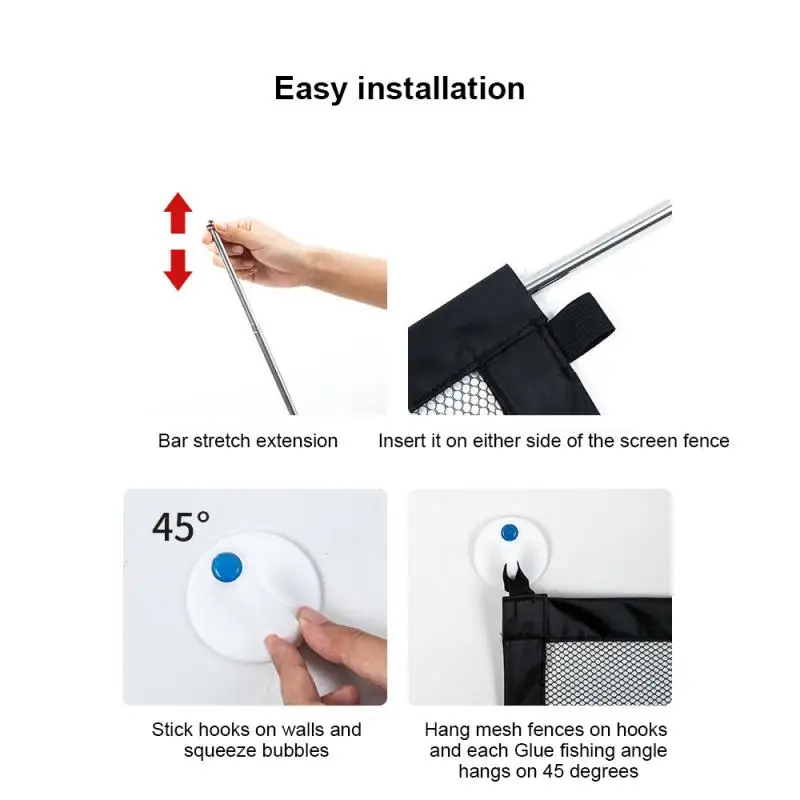 Easy installation

Bar stretch extension

Insert it on either side of the screen fence

45°

Stick hooks on walls and squeeze bubbles

Hang mesh fences on hooks and each Glue fishing angle hangs on 45 degrees