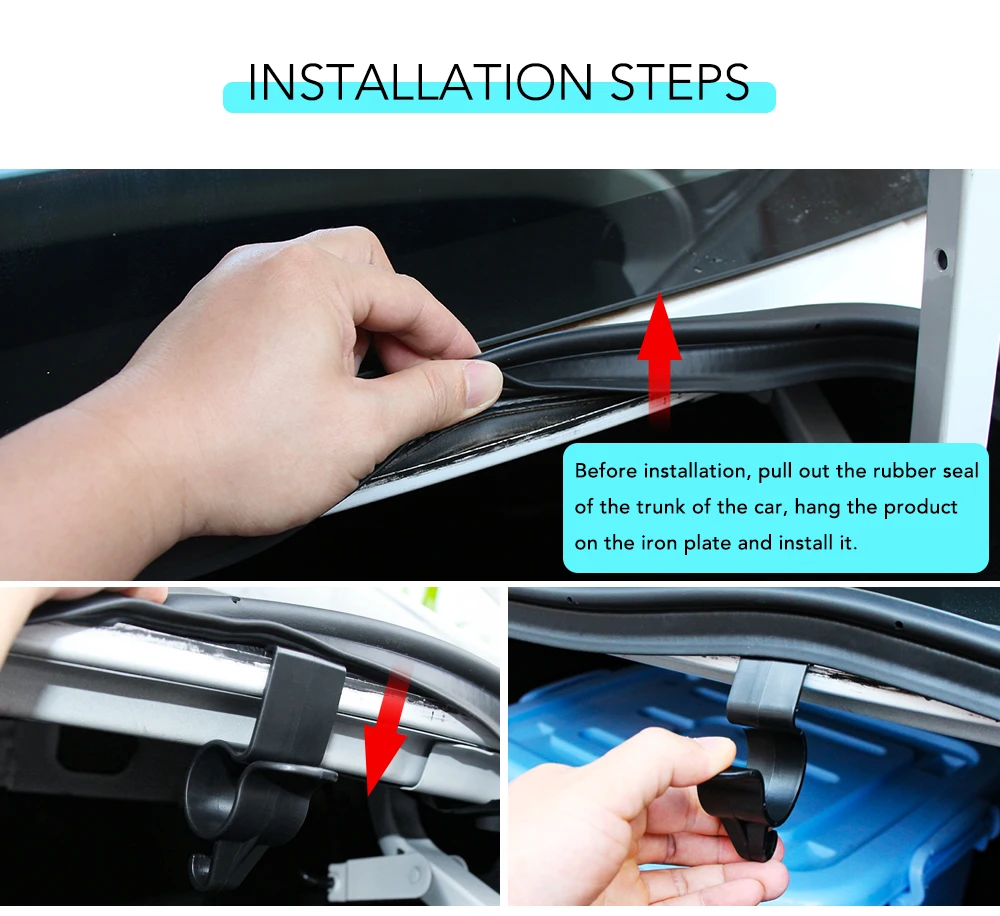 INSTALLATION STEPS

Before installation, pull out the rubber seal of the trunk of the car, hang the product on the iron plate and install it.