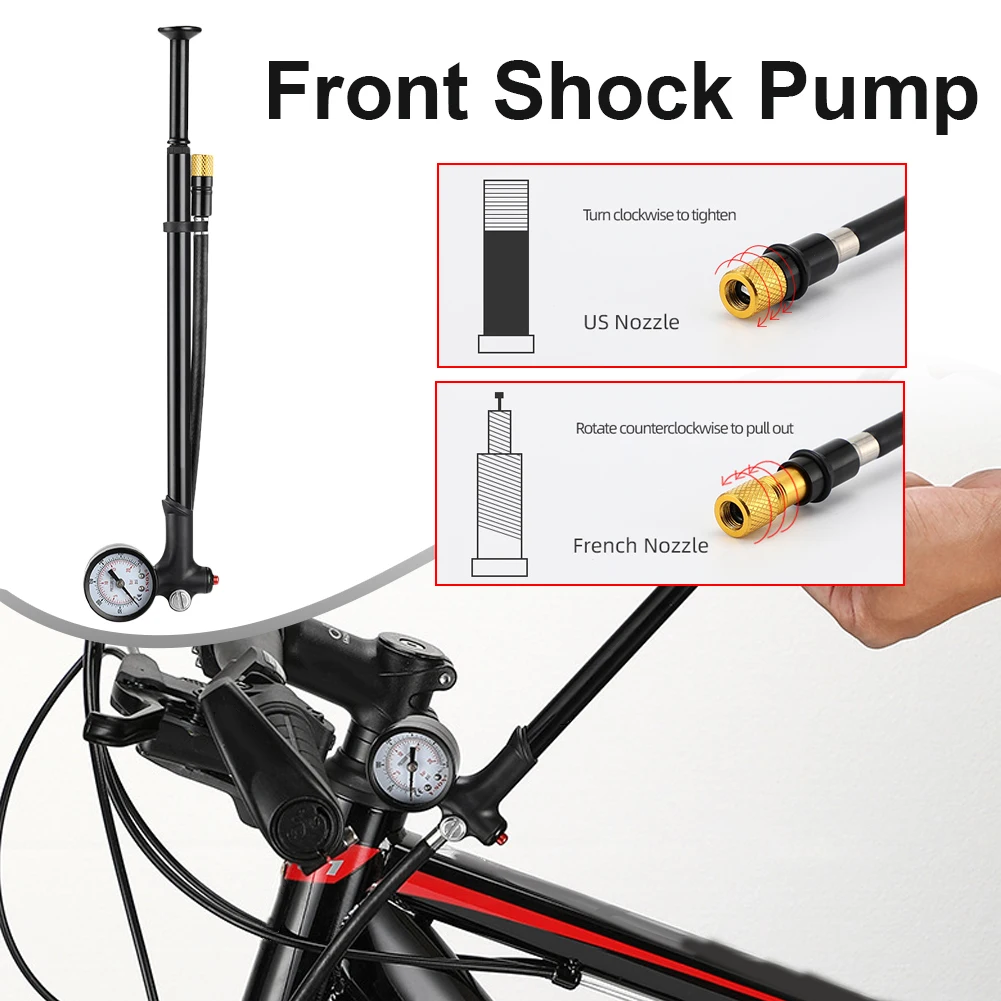 Front Shock Pump

Turn clockwise to tighten

US Nozzle

Rotate counterclockwise to pull out

French Nozzle