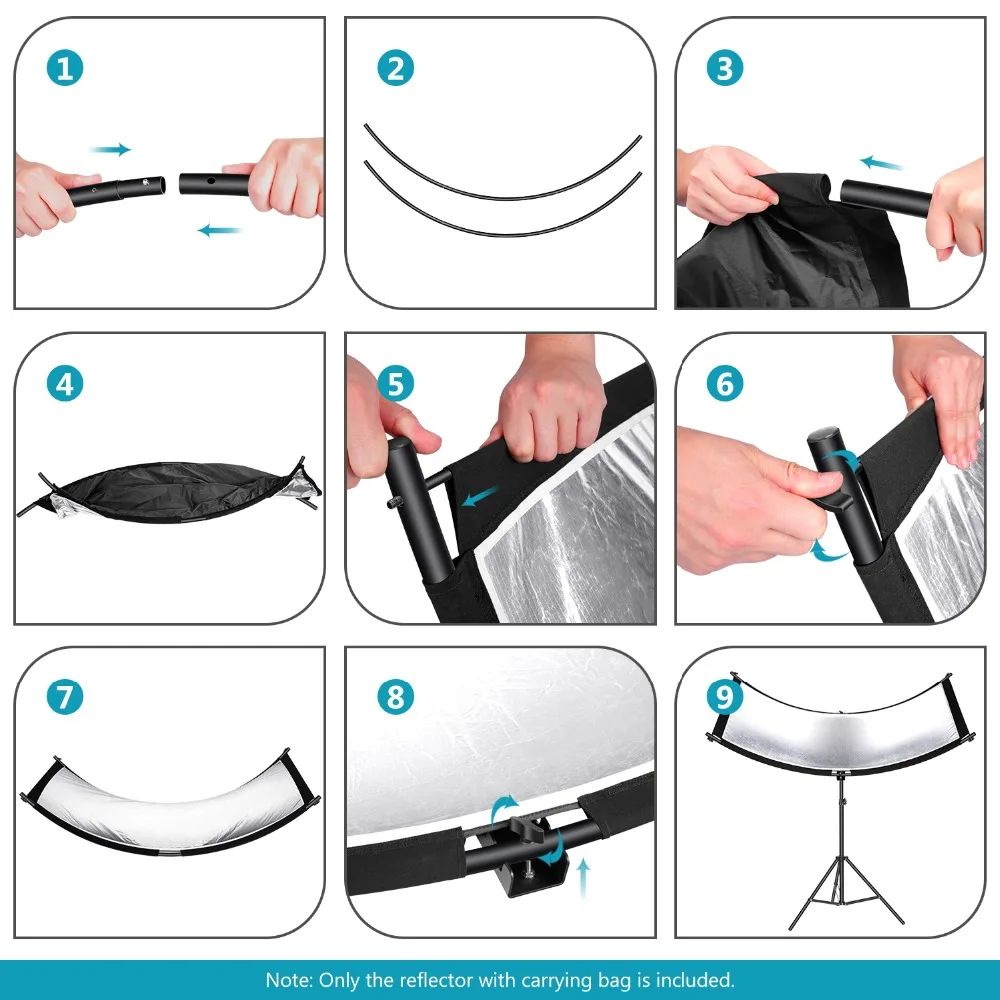 1

2

3

4

5

6

7

8

9

Note: Only the reflector with carrying bag is included.