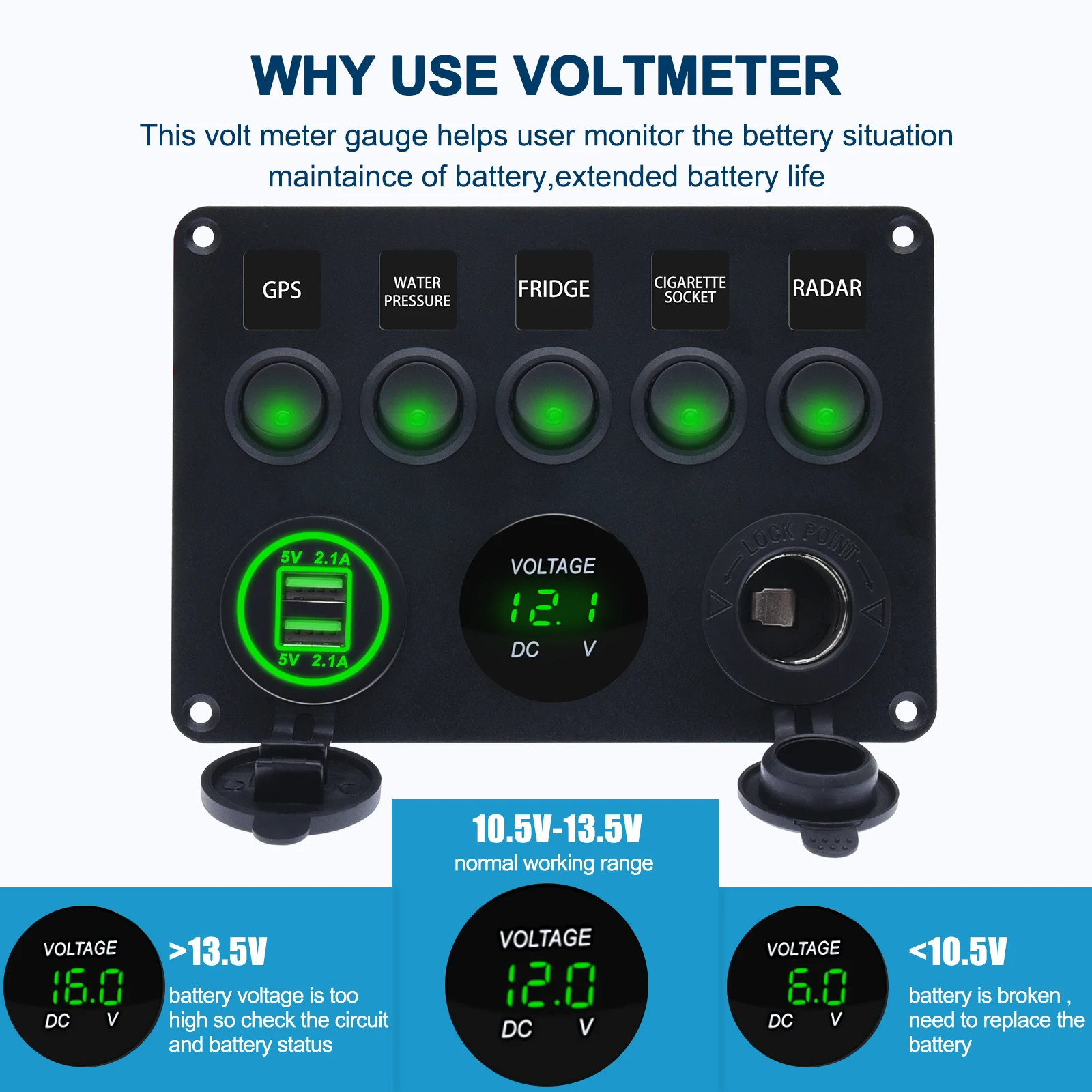 WHY USE VOLTMETER

This volt meter gauge helps user monitor the bettery situation maintaince of battery,extended battery life

GPS

WATER PRESSURE

FRIDGE

CIGARETTE SOCKET

RADAR

5V 2.1A

5V 2.1A

VOLTAGE

12.1

DC V

LOCK POINT

10.5V-13.5V
normal working range

VOLTAGE
16.0
DC V

>13.5V
battery voltage is too high so check the circuit and battery status

VOLTAGE
12.0
DC V

VOLTAGE
6.0
DC V

<10.5V
battery is broken , need to replace the battery