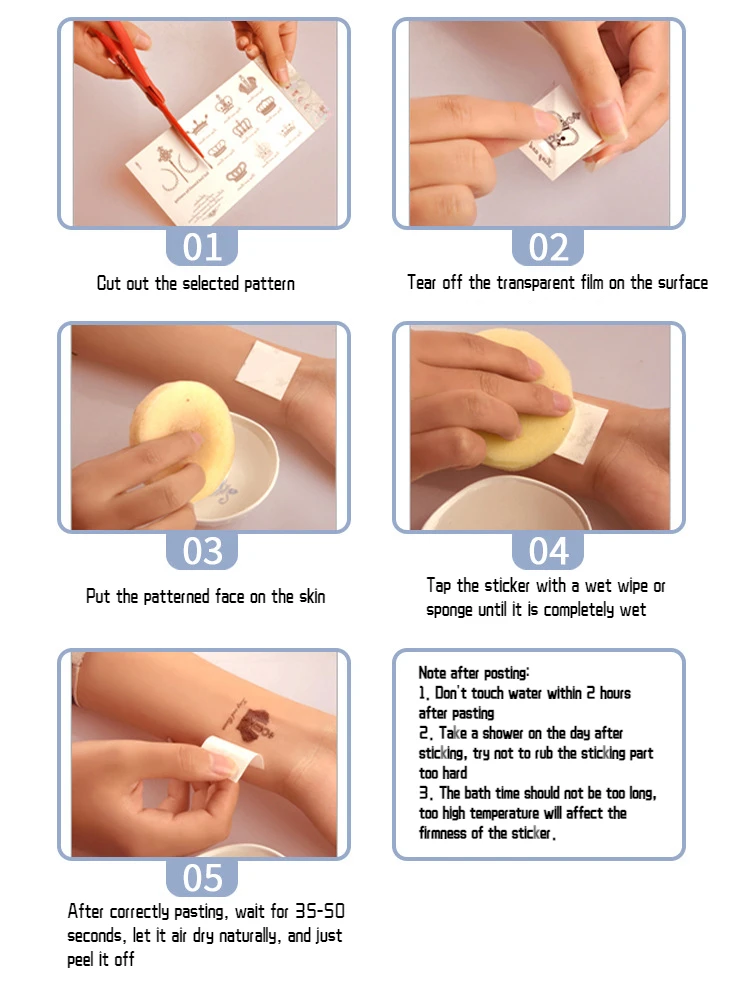 01

Cut out the selected pattern

02

Tear off the transparent film on the surface

03

Put the patterned face on the skin

04

Tap the sticker with a wet wipe or sponge until it is completely wet

05

After correctly pasting, wait for 35-50 seconds, let it air dry naturally, and just peel it off

Note after posting:
1. Don't touch water within 2 hours after pasting
2. Take a shower on the day after sticking, try not to rub the sticking part too hard
3. The bath time should not be too long, too high temperature will affect the firmness of the sticker.