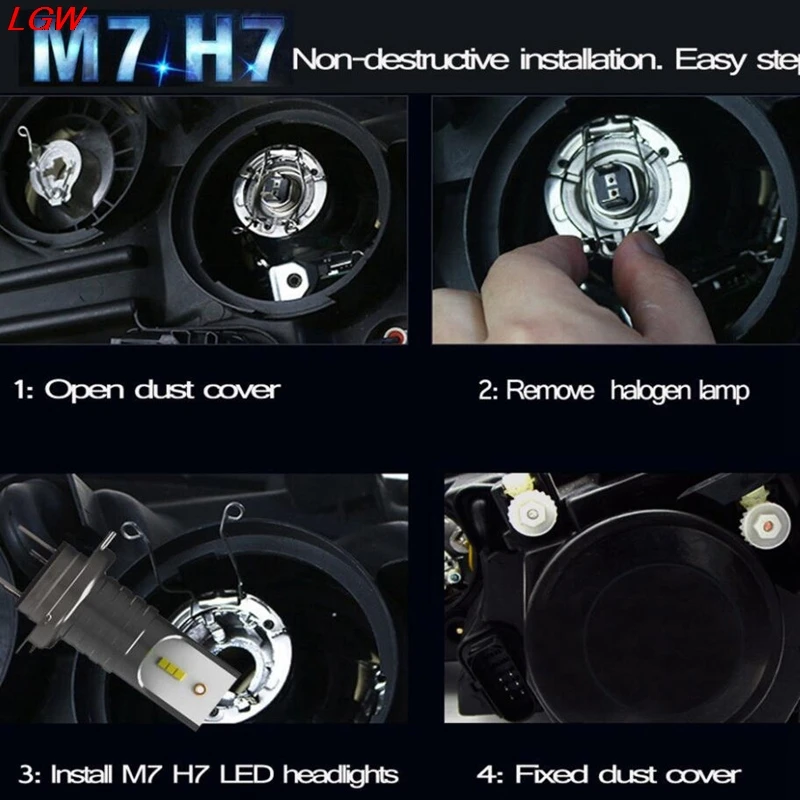 LGW

M7 H7 Non-destructive installation. Easy step

1: Open dust cover

2: Remove halogen lamp

3: Install M7 H7 LED headlights

4: Fixed dust cover