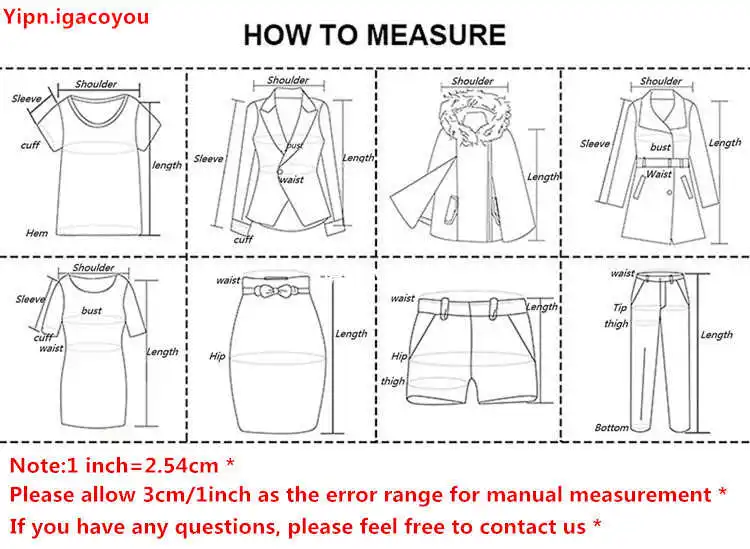 Yipn.igacoyou

HOW TO MEASURE

Shoulder
Sleeve
cuff
length
Hem

Shoulder
Sleeve
bust
waist
Length
cuff

Shoulder
Length

Shoulder
Sleeve
bust
Waist
Length

Shoulder
Sleeve
bust
cuff
waist
Length

waist
Hip
Length

waist
Length
Hip
thigh

waist
Tip
thigh
Length
Bottom

Note:1 inch=2.54cm *
Please allow 3cm/1inch as the error range for manual measurement *
If you have any questions, please feel free to contact us *