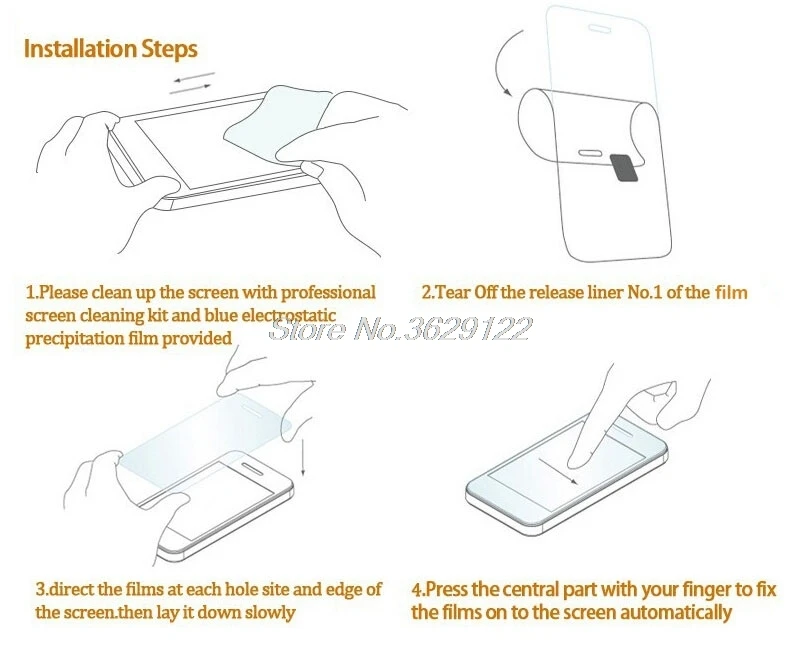 Installation Steps

1.Please clean up the screen with professional screen cleaning kit and blue electrostatic precipitation film provided

2.Tear Off the release liner No.1 of the film

Store No.3629122

3.direct the films at each hole site and edge of the screen.then lay it down slowly

4.Press the central part with your finger to fix the films on to the screen automatically