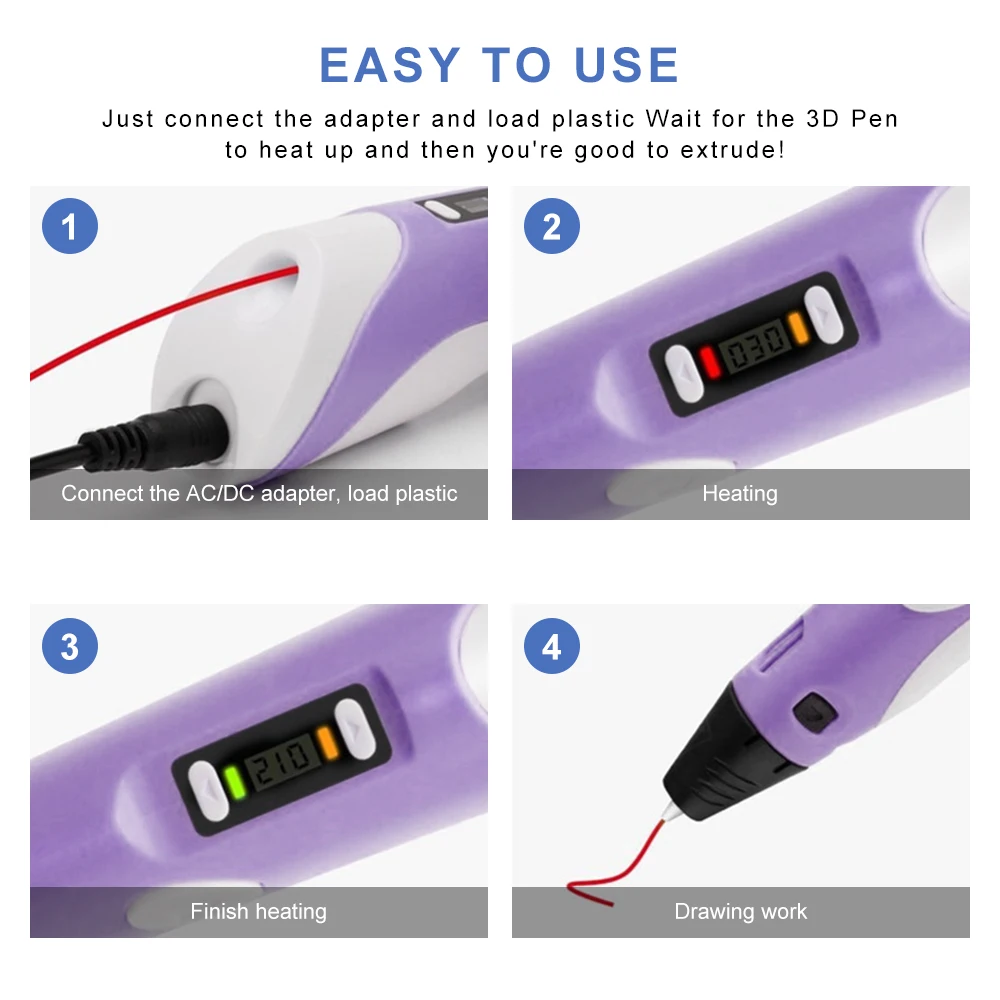 EASY TO USE

Just connect the adapter and load plastic Wait for the 3D Pen to heat up and then you're good to extrude!

1

Connect the AC/DC adapter, load plastic

2

030

Heating

3

210

Finish heating

4

Drawing work