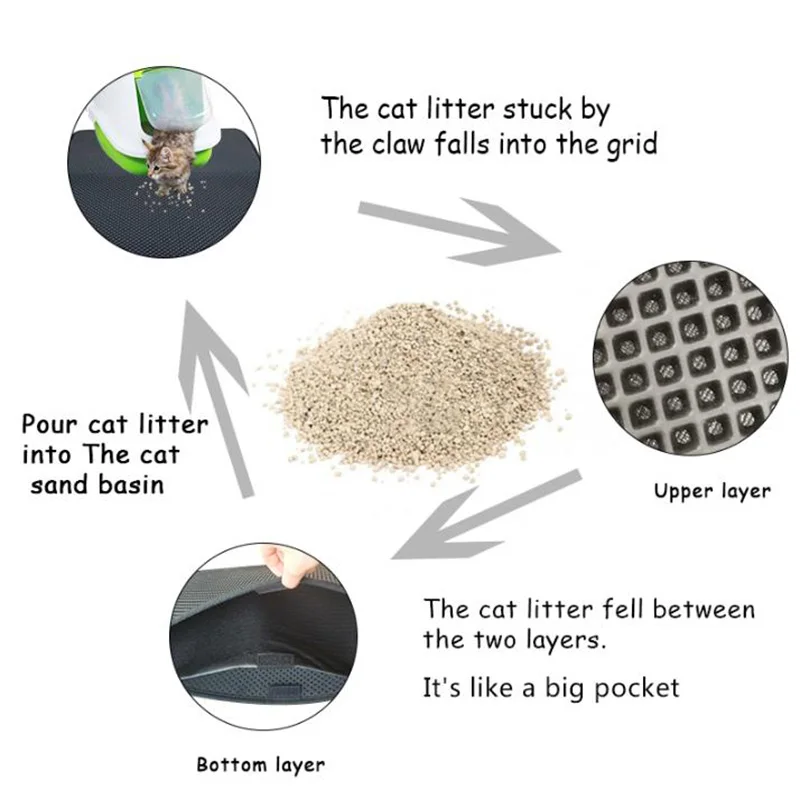 The cat litter stuck by the claw falls into the grid

Upper layer

The cat litter fell between the two layers.

It's like a big pocket

Bottom layer

Pour cat litter into The cat sand basin