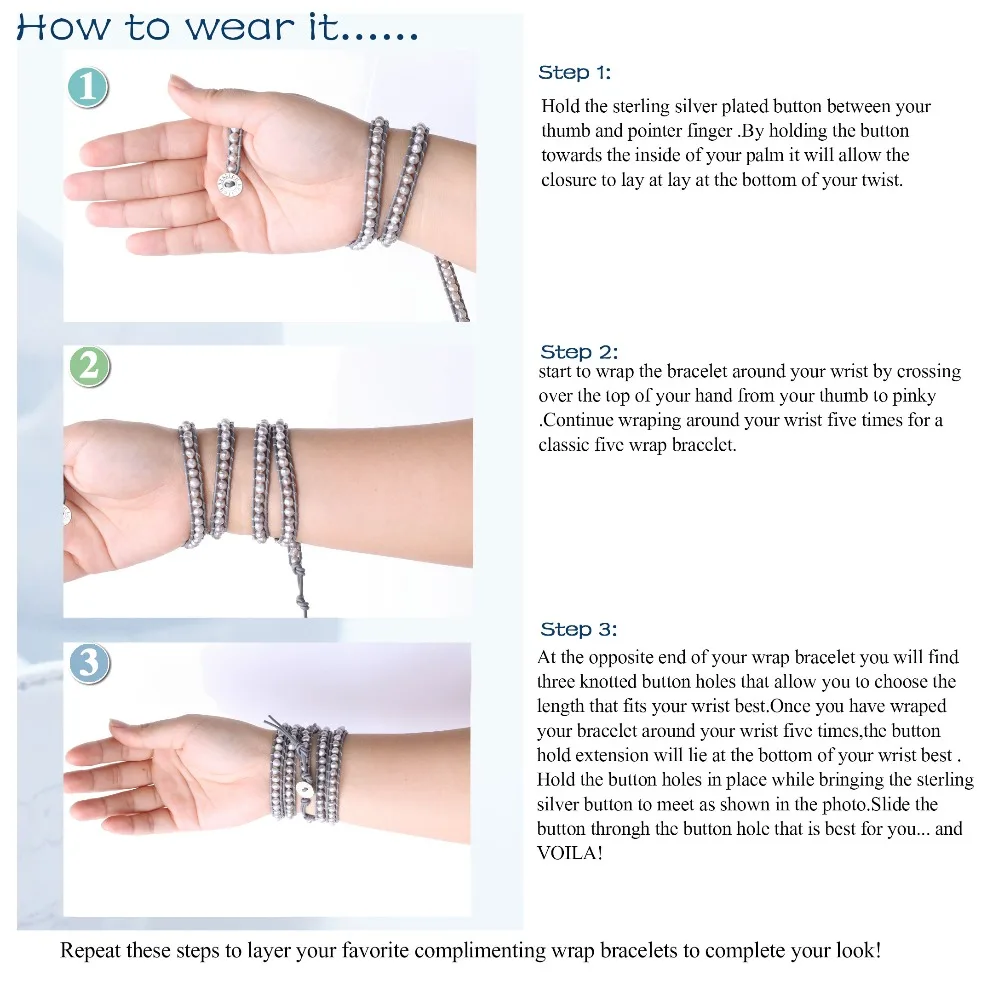 How to wear it......

1

Step 1:

Hold the sterling silver plated button between your thumb and pointer finger .By holding the button towards the inside of your palm it will allow the closure to lay at lay at the bottom of your twist.

2

Step 2:

start to wrap the bracelet around your wrist by crossing over the top of your hand from your thumb to pinky .Continue wraping around your wrist five times for a classic five wrap bracelet.

3

Step 3:

At the opposite end of your wrap bracelet you will find three knotted button holes that allow you to choose the length that fits your wrist best.Once you have wraped your bracelet around your wrist five times,the button hold extension will lie at the bottom of your wrist best . Hold the button holes in place while bringing the sterling silver button to meet as shown in the photo.Slide the button throngh the button hole that is best for you... and VOILA!

Repeat these steps to layer your favorite complimenting wrap bracelets to complete your look!