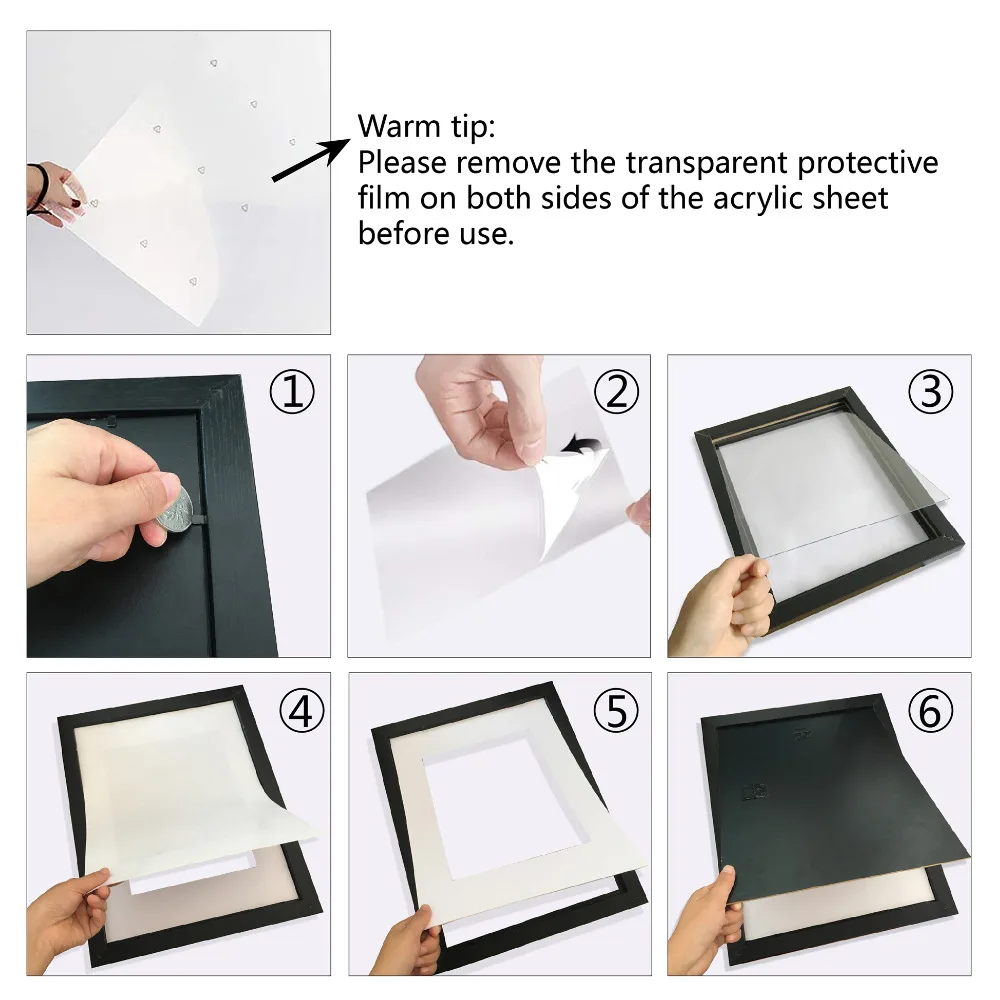 Warm tip:
Please remove the transparent protective film on both sides of the acrylic sheet before use.

①

②

③

④

⑤

⑥