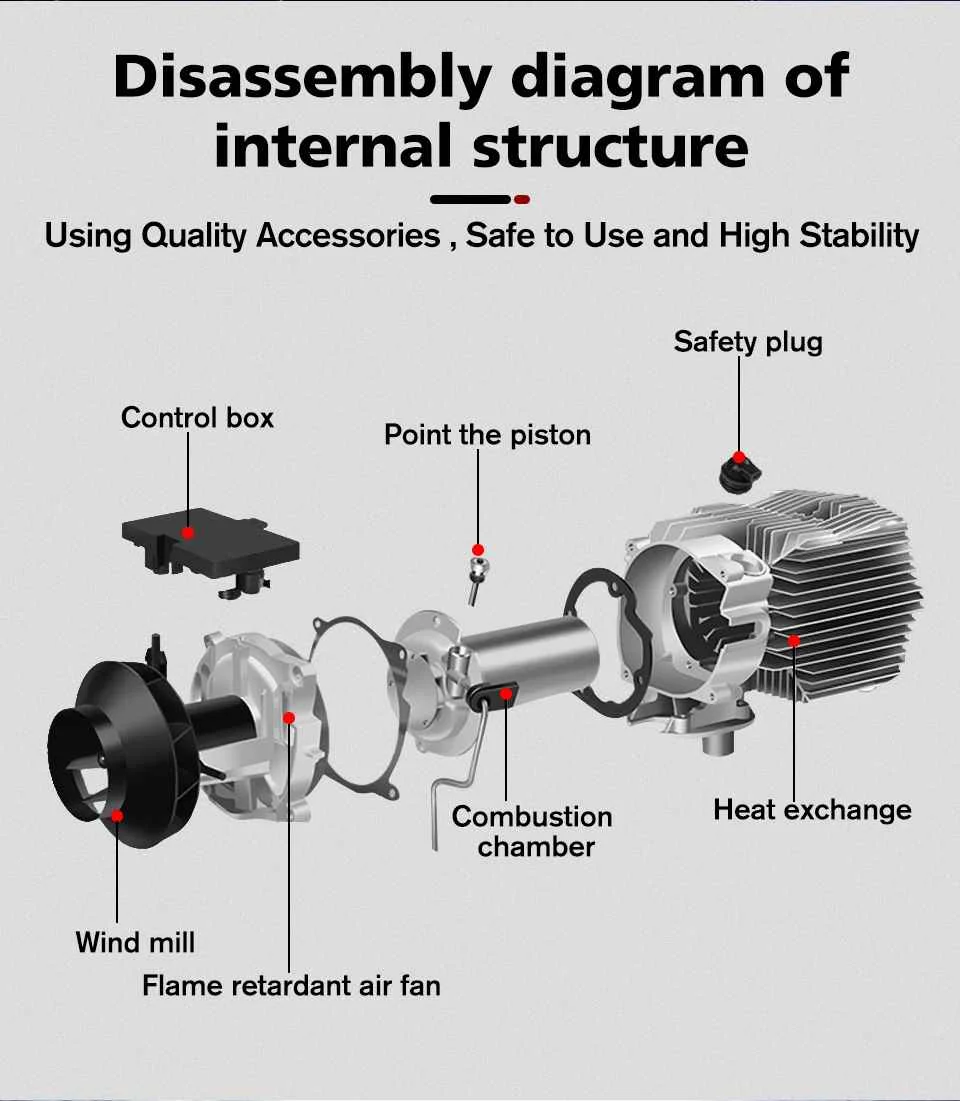 Disassembly diagram of internal structure

Using Quality Accessories , Safe to Use and High Stability

Safety plug

Control box

Point the piston

Combustion chamber

Heat exchange

Wind mill

Flame retardant air fan