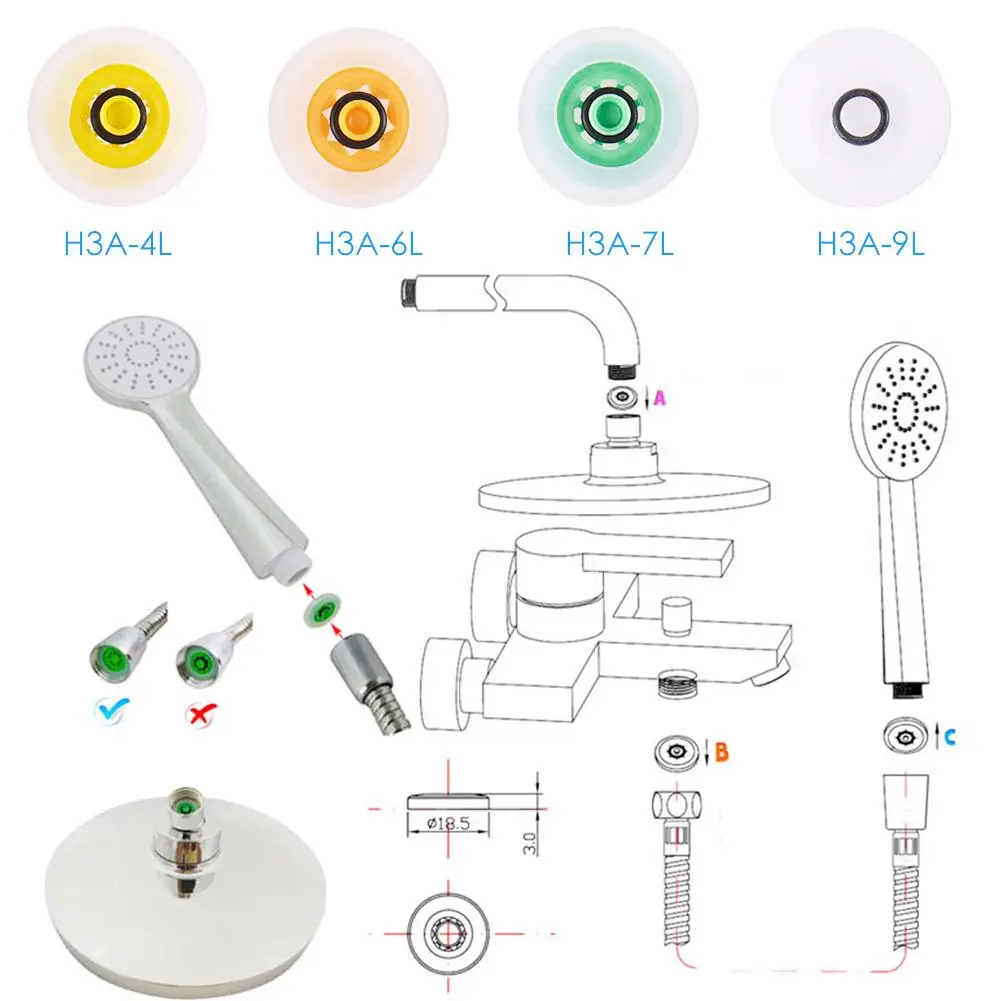 H3A-4L H3A-6L H3A-7L H3A-9L

A

B

C

ø18.5

3.0