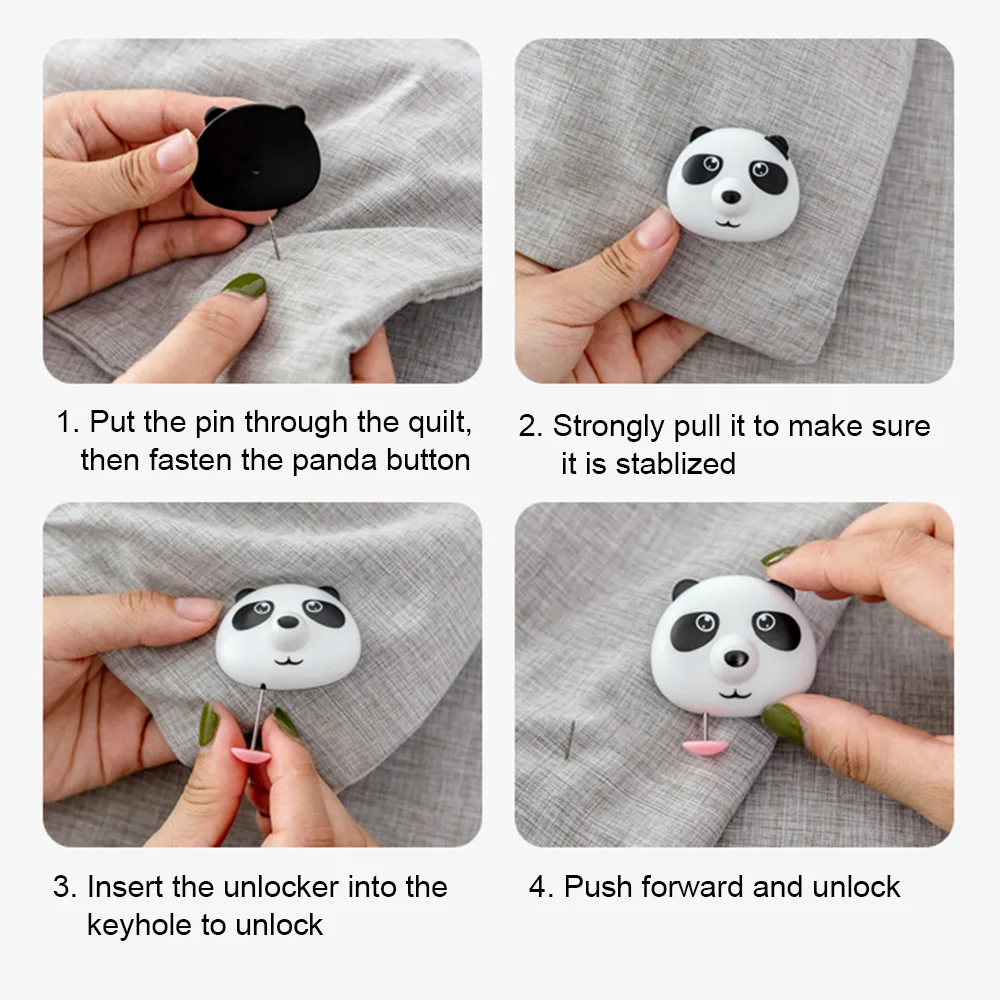 1. Put the pin through the quilt, then fasten the panda button

2. Strongly pull it to make sure it is stablized

3. Insert the unlocker into the keyhole to unlock

4. Push forward and unlock