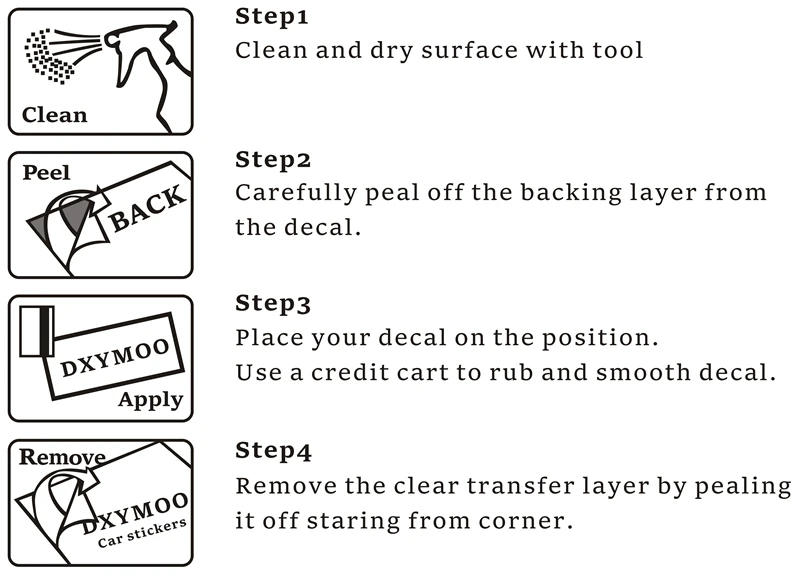 Clean

Step1
Clean and dry surface with tool

Peel
BACK

Step2
Carefully peal off the backing layer from the decal.

DXYMOO
Apply

Step3
Place your decal on the position.
Use a credit cart to rub and smooth decal.

Remove
DXYMOO
Car stickers

Step4
Remove the clear transfer layer by pealing it off staring from corner.