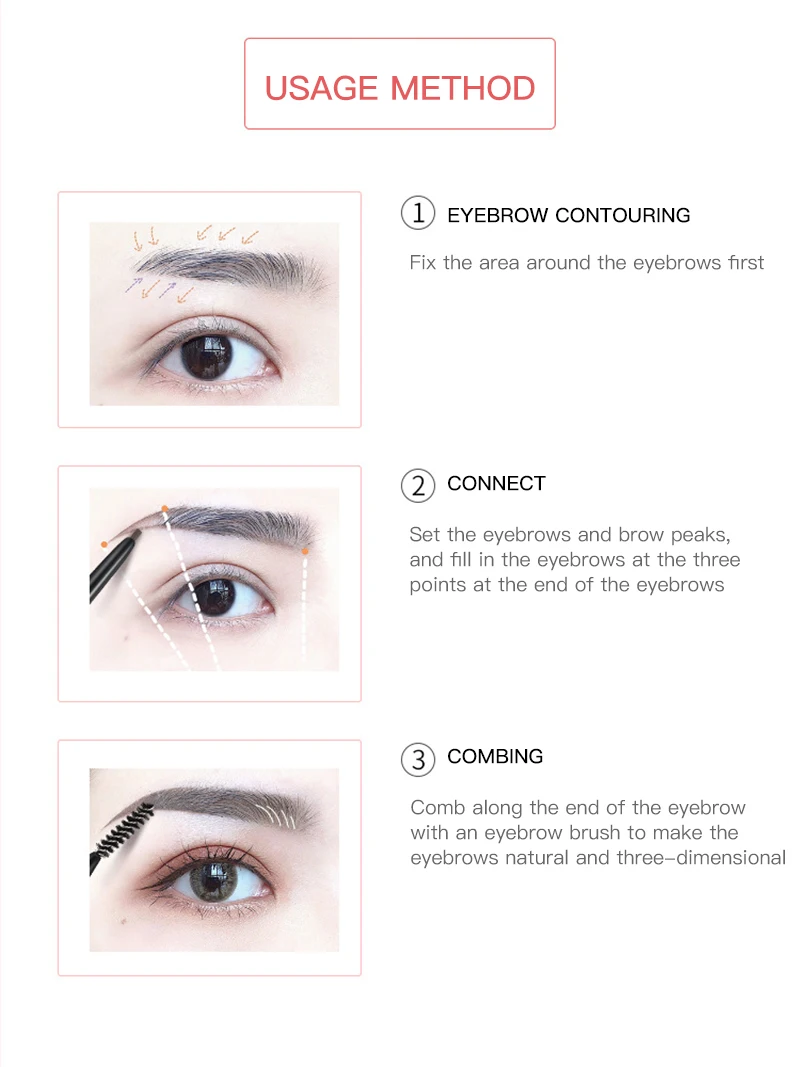 USAGE METHOD

① EYEBROW CONTOURING

Fix the area around the eyebrows first

② CONNECT

Set the eyebrows and brow peaks, and fill in the eyebrows at the three points at the end of the eyebrows

③ COMBING

Comb along the end of the eyebrow with an eyebrow brush to make the eyebrows natural and three-dimensional