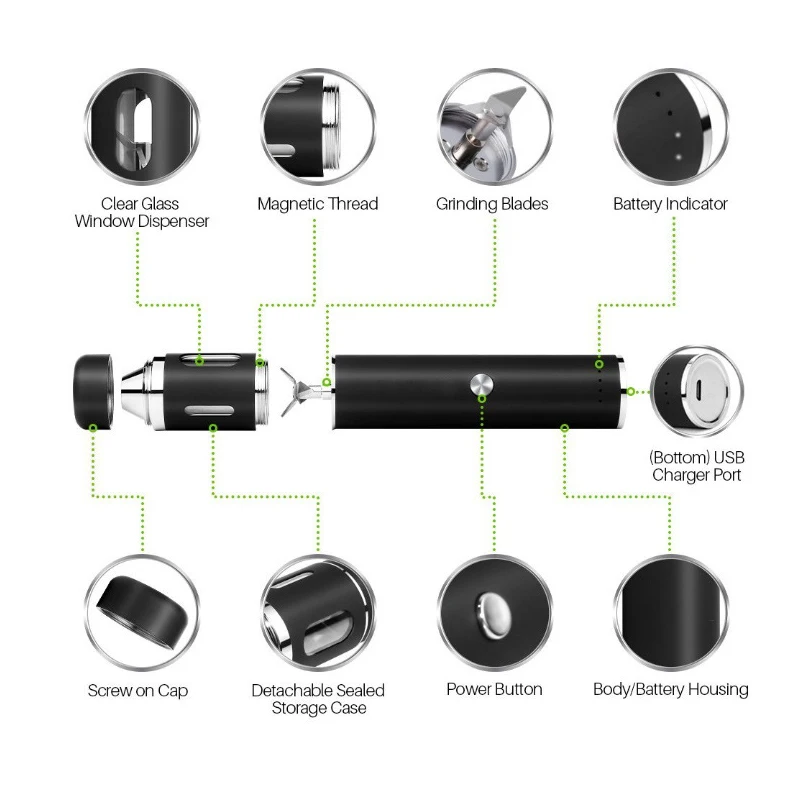 Clear Glass Window Dispenser

Magnetic Thread

Grinding Blades

Battery Indicator

(Bottom) USB Charger Port

Screw on Cap

Detachable Sealed Storage Case

Power Button

Body/Battery Housing