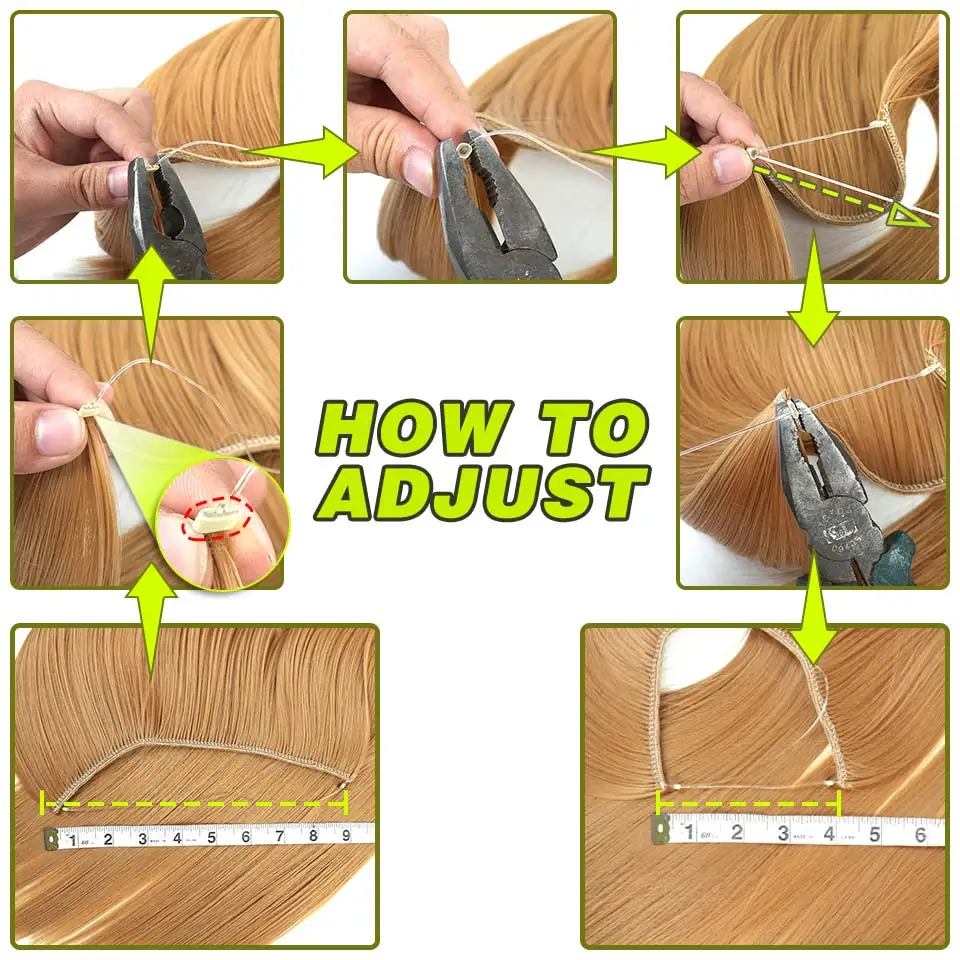 HOW TO ADJUST

1 2 3 4 5 6 7 8 9

1 2 3 4 5 6