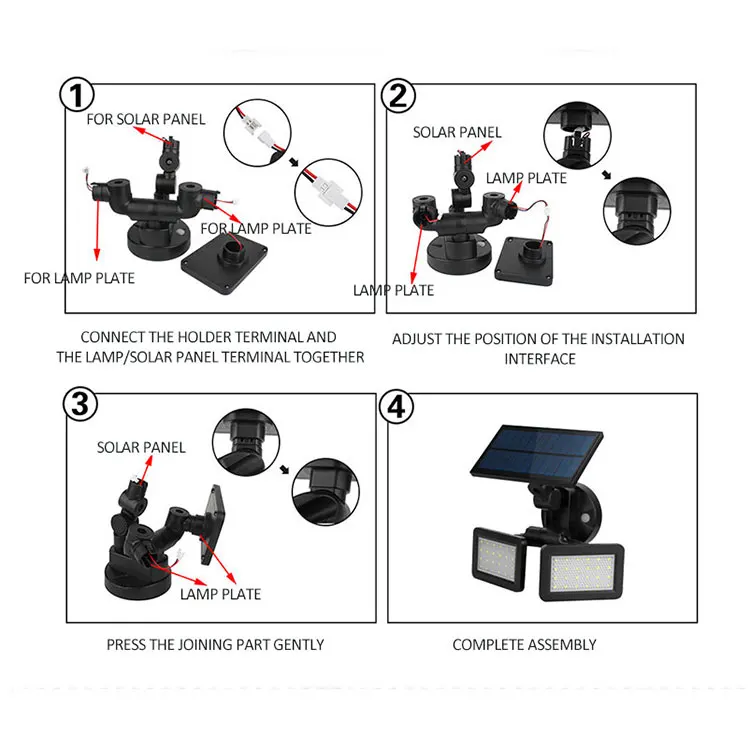 1

FOR SOLAR PANEL

FOR LAMP PLATE

FOR LAMP PLATE

CONNECT THE HOLDER TERMINAL AND THE LAMP/SOLAR PANEL TERMINAL TOGETHER

2

SOLAR PANEL

LAMP PLATE

LAMP PLATE

ADJUST THE POSITION OF THE INSTALLATION INTERFACE

3

SOLAR PANEL

LAMP PLATE

PRESS THE JOINING PART GENTLY

4

COMPLETE ASSEMBLY