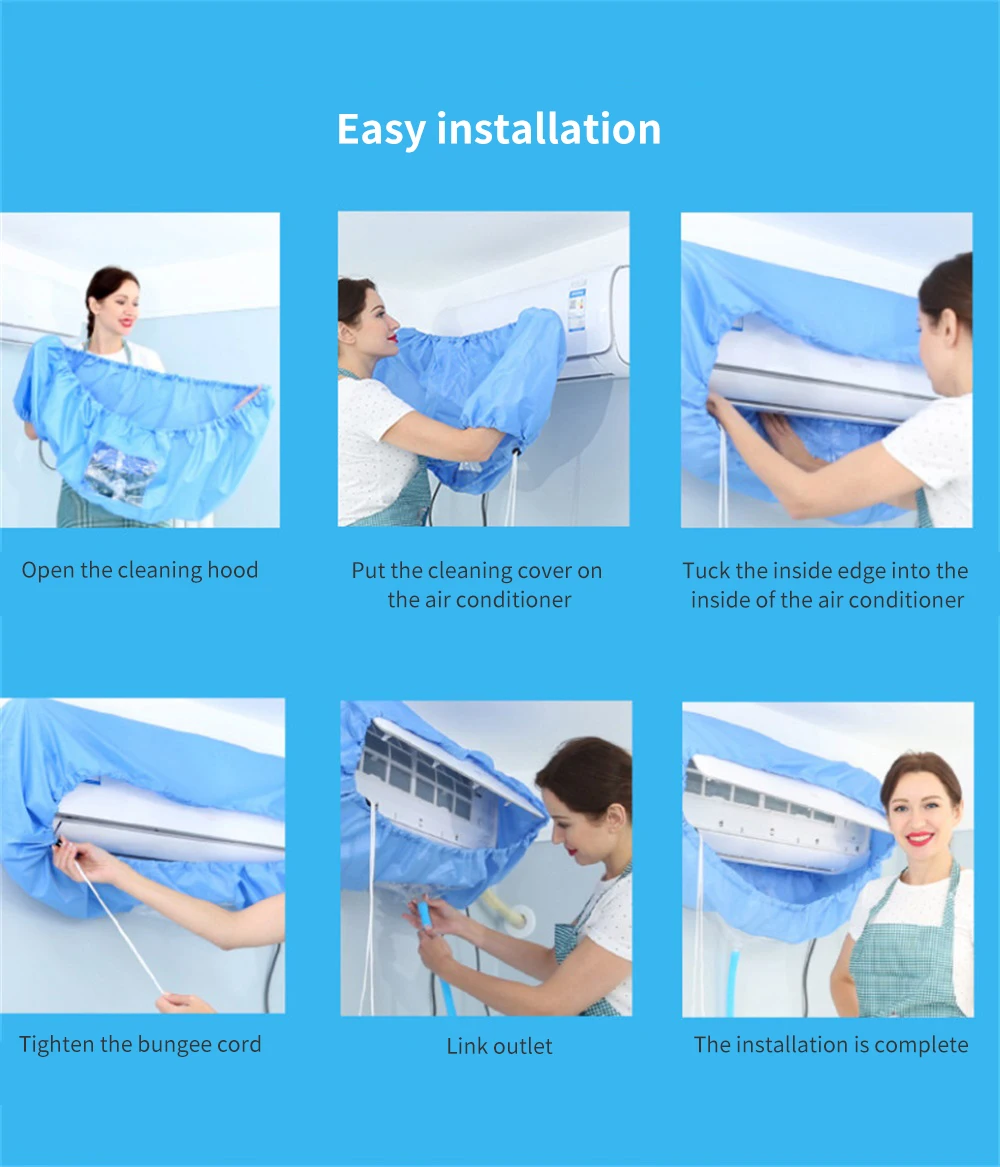 Easy installation

Open the cleaning hood

Put the cleaning cover on the air conditioner

Tuck the inside edge into the inside of the air conditioner

Tighten the bungee cord

Link outlet

The installation is complete